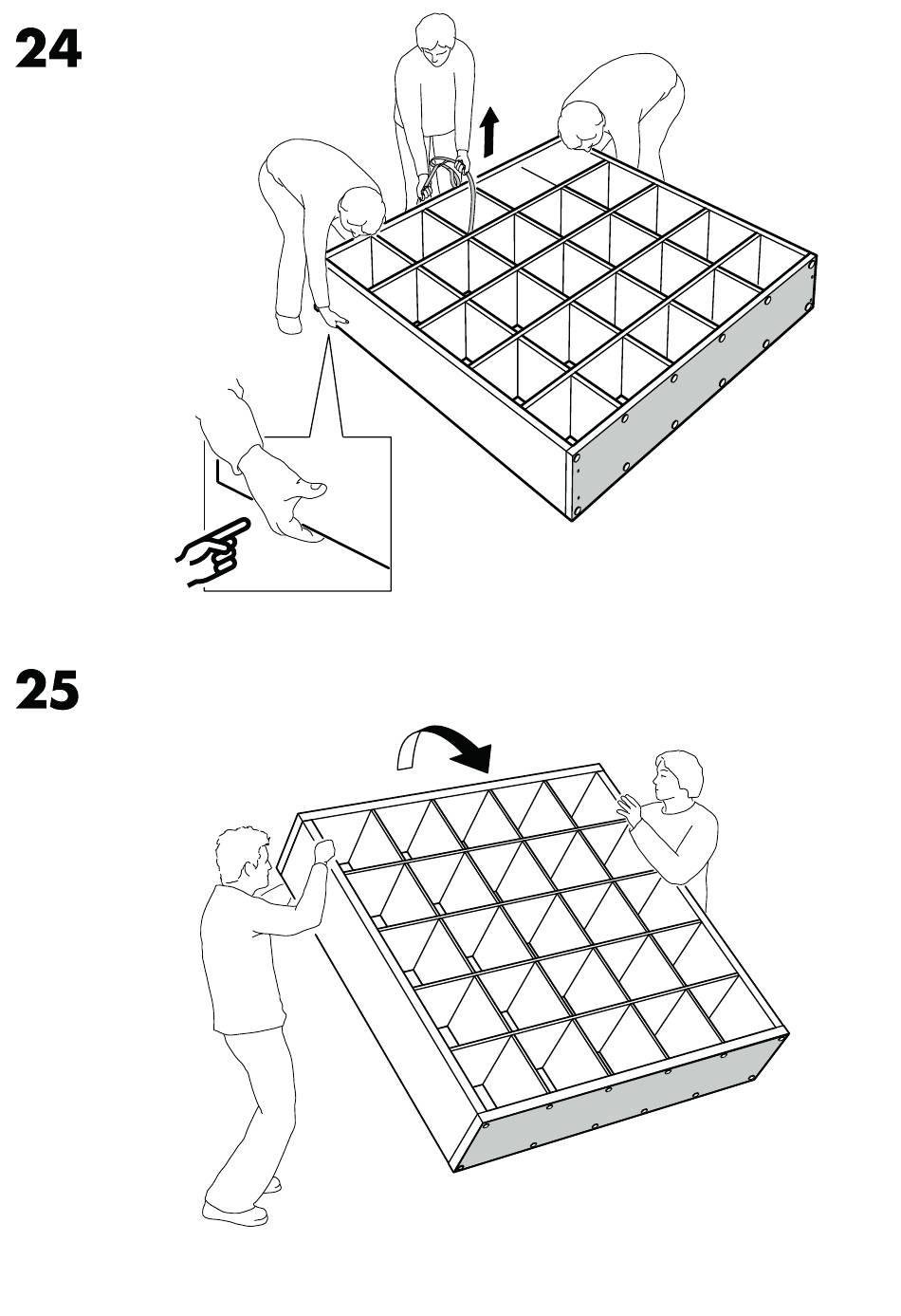 24

25