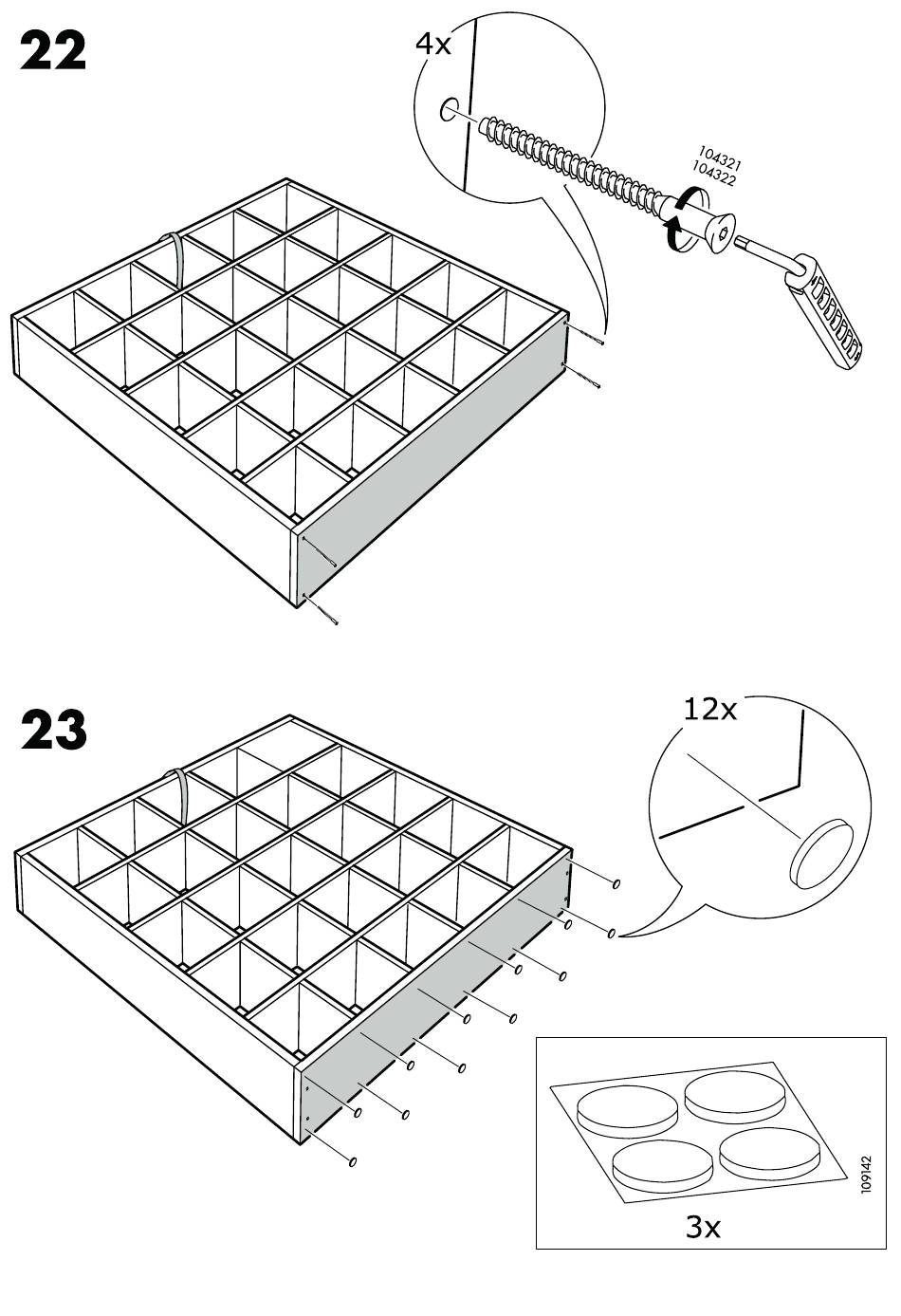 22

4x

104321
104322

23

12x

109142

3x