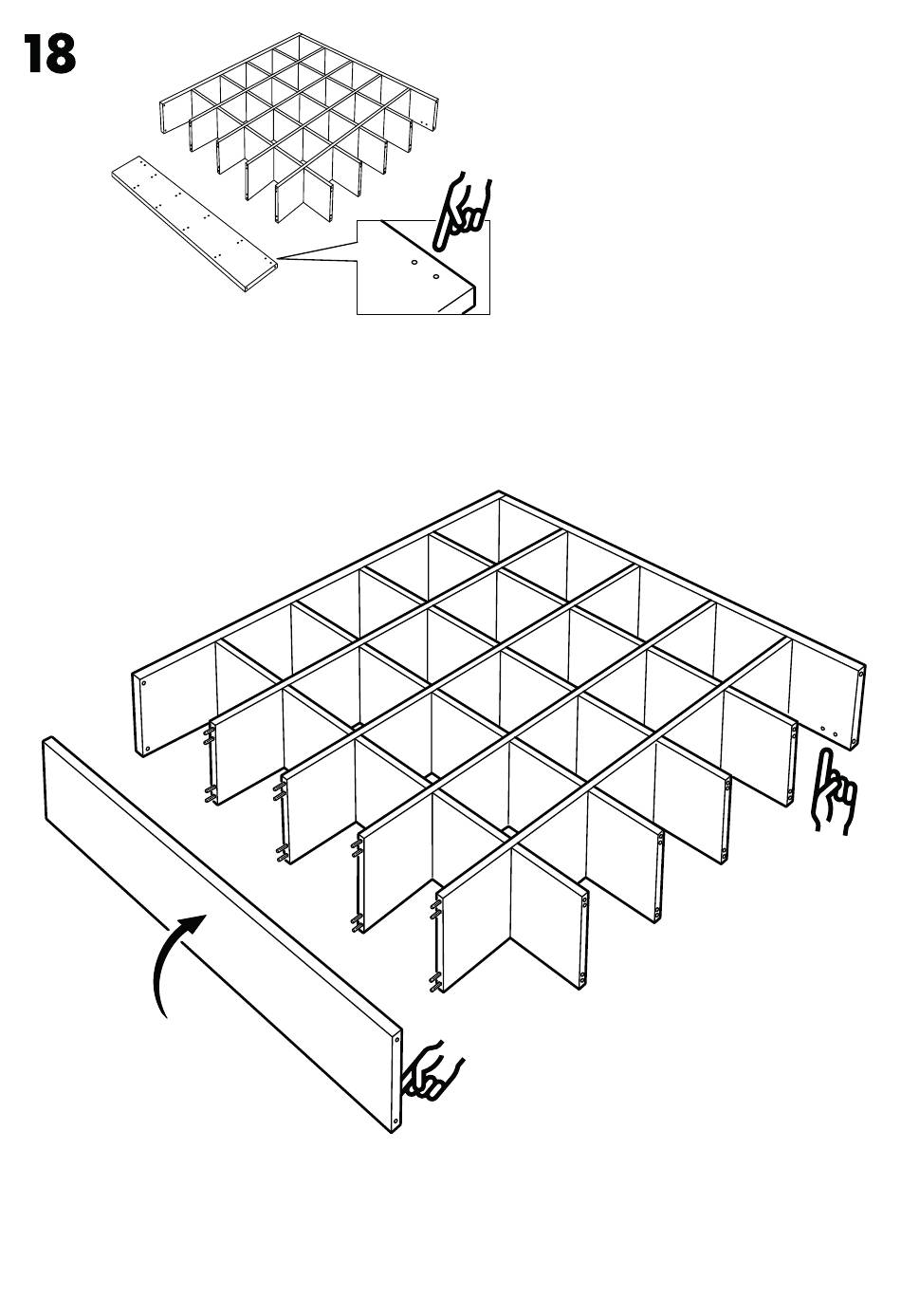 18