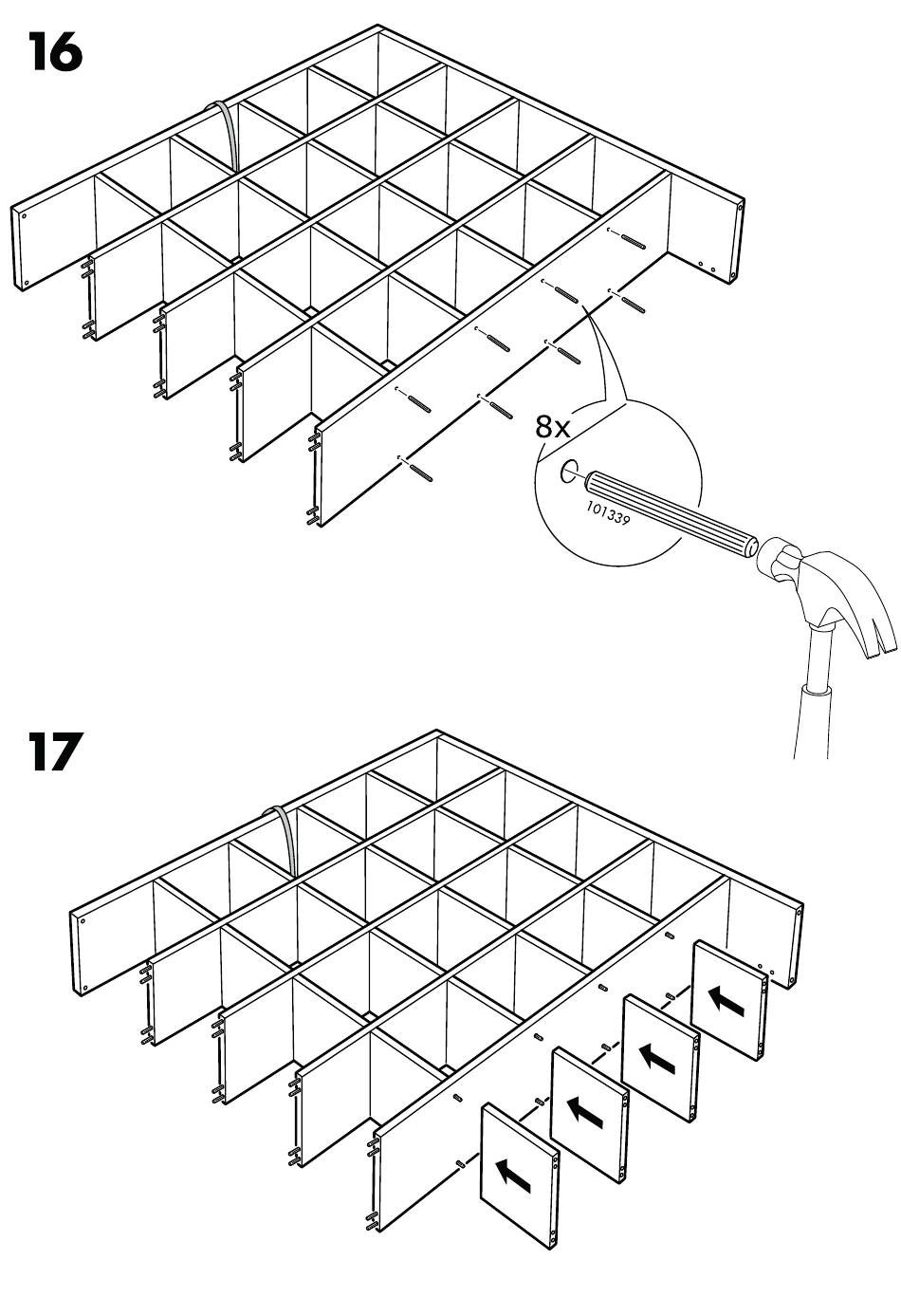 16

8x

101339

17