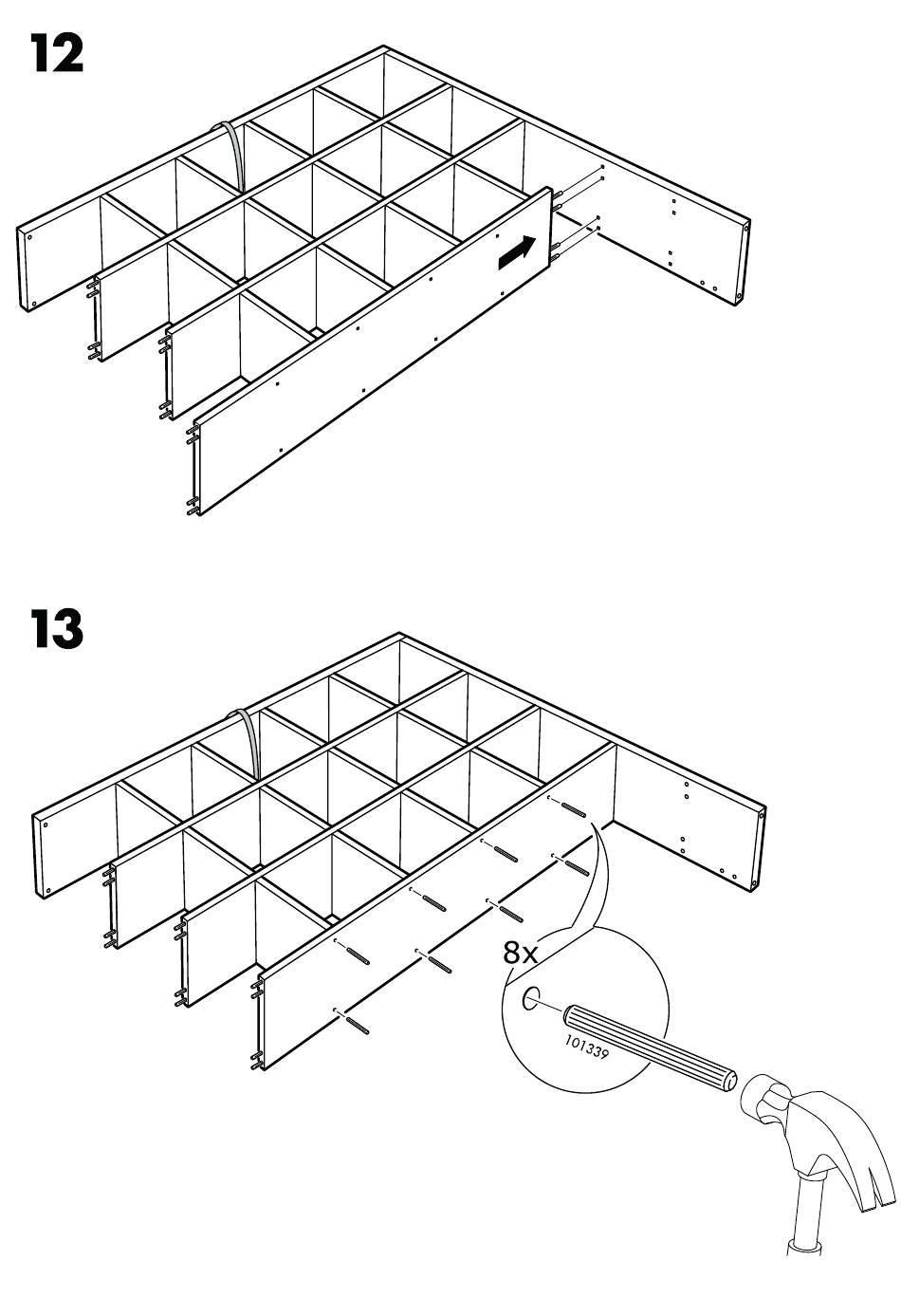 12

13

8x

101339