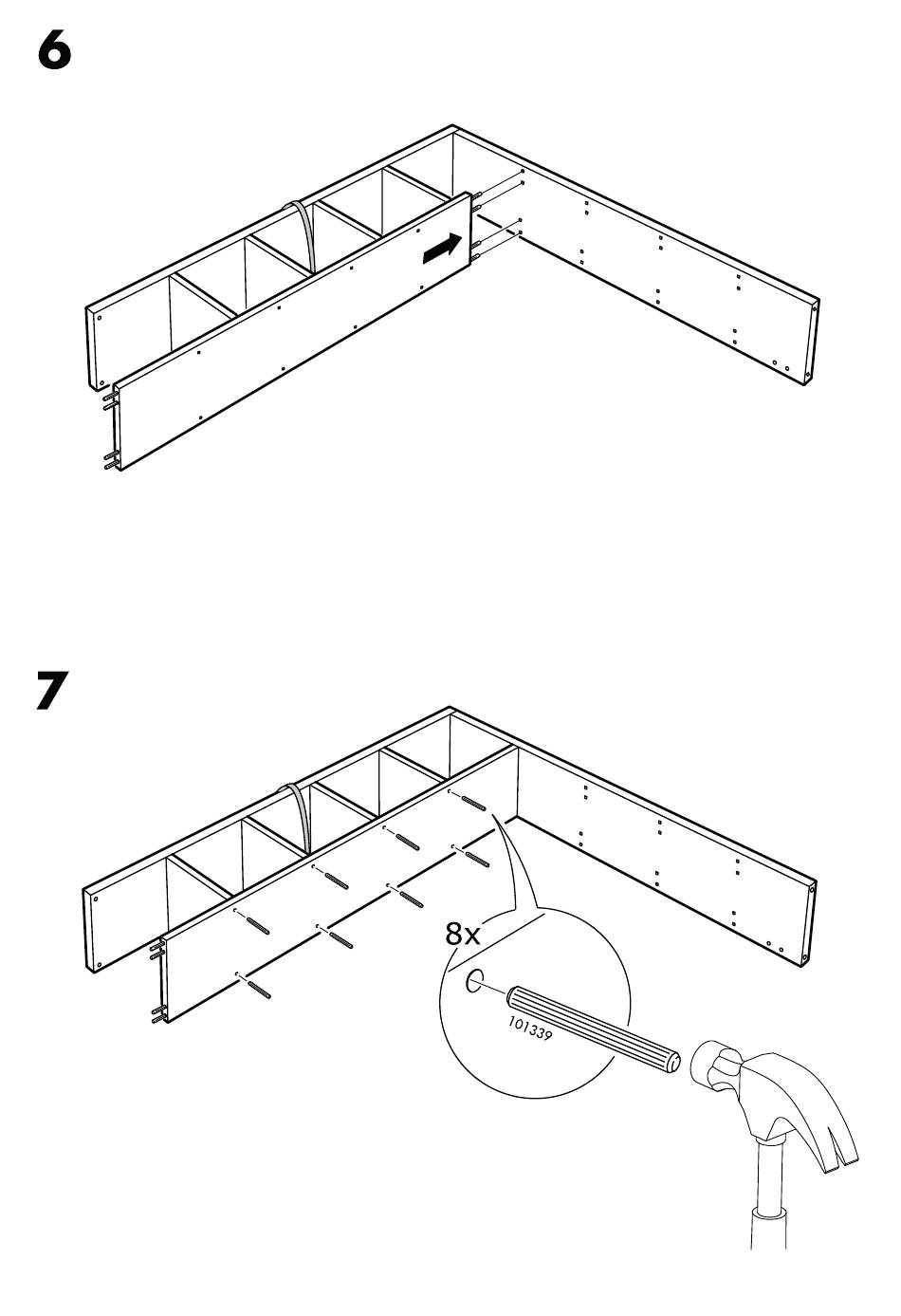 6

7

8x

101339