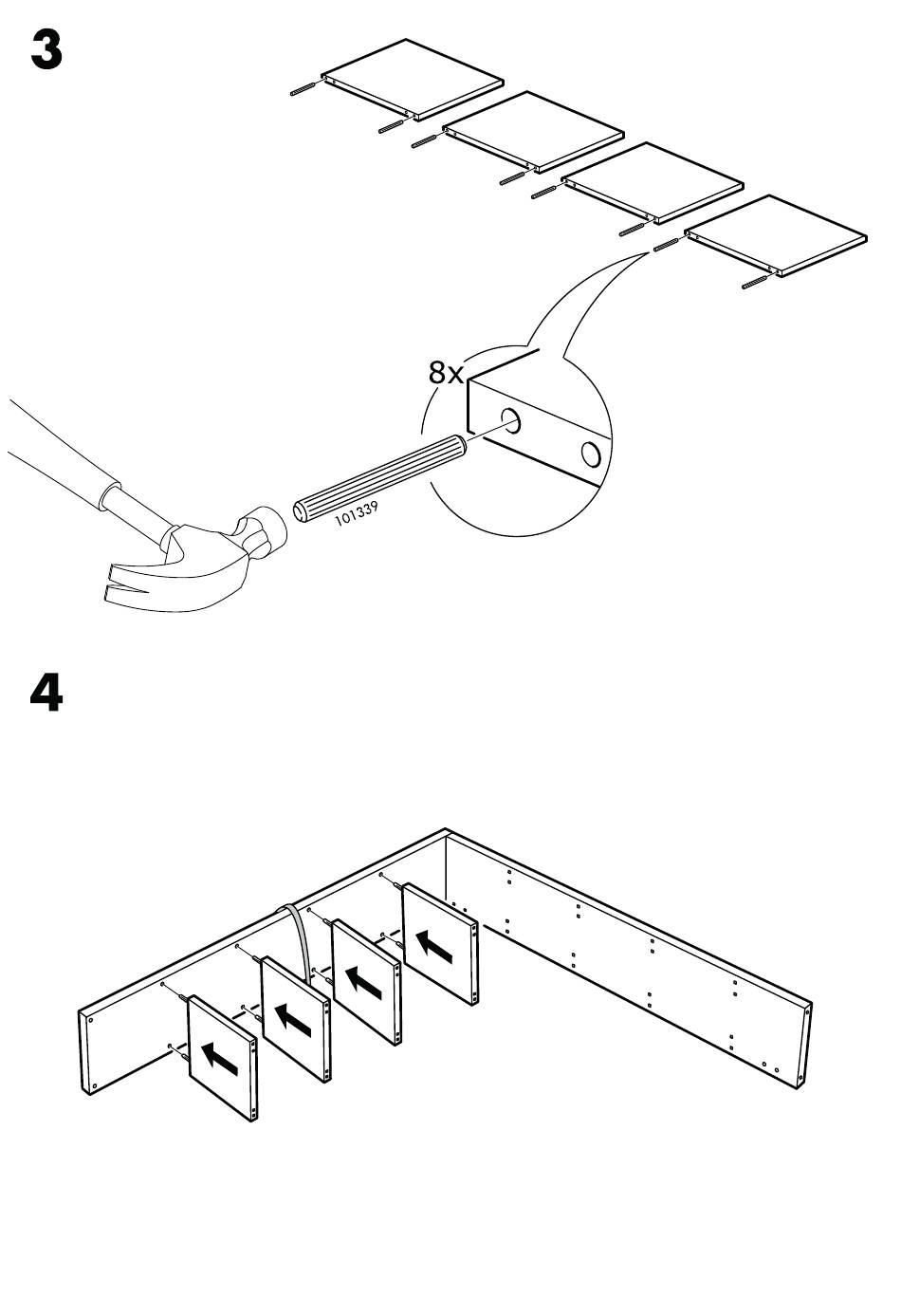 3

8x

101339

4