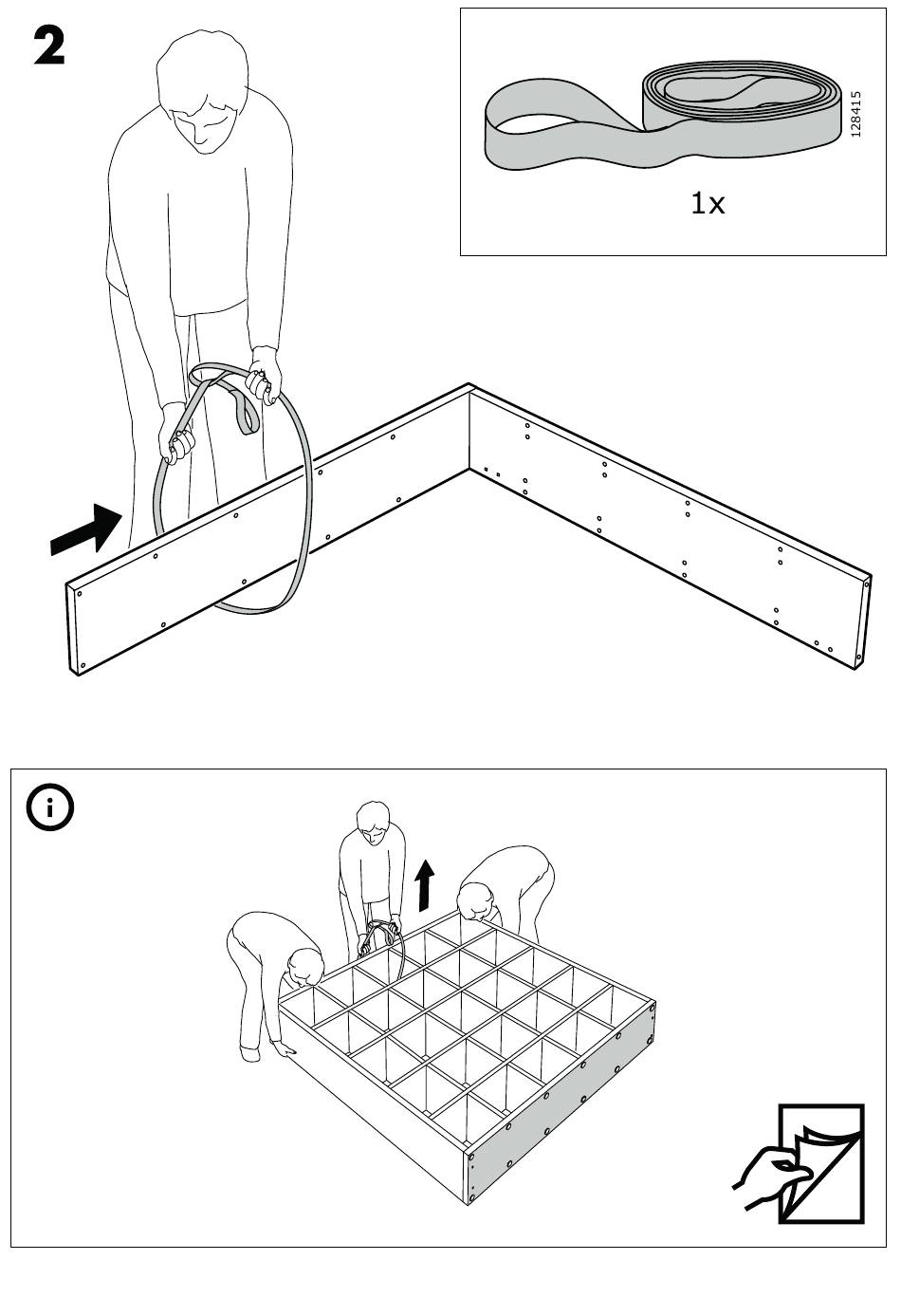 2

128415

1x

i