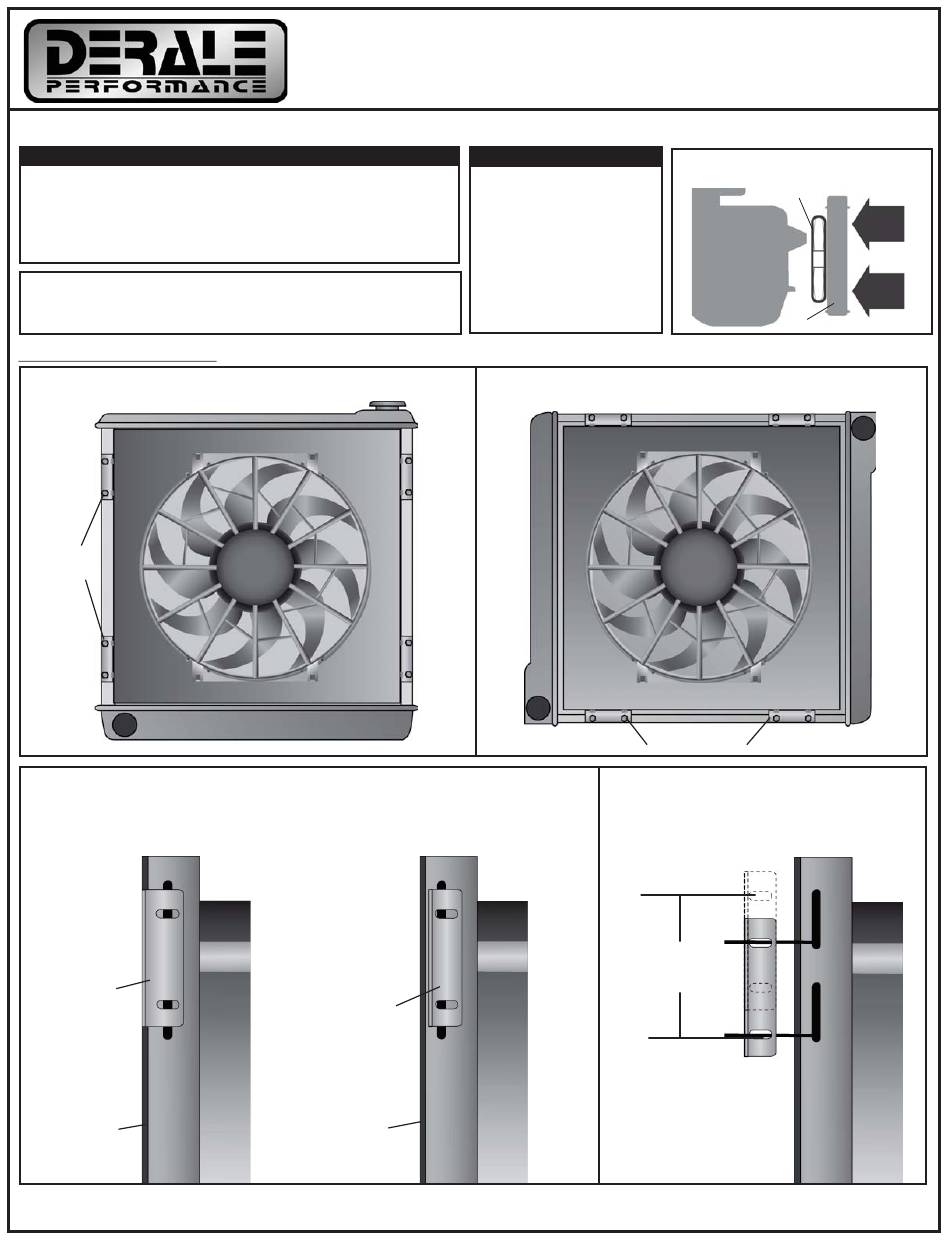 DERALE
PERFORMANCE