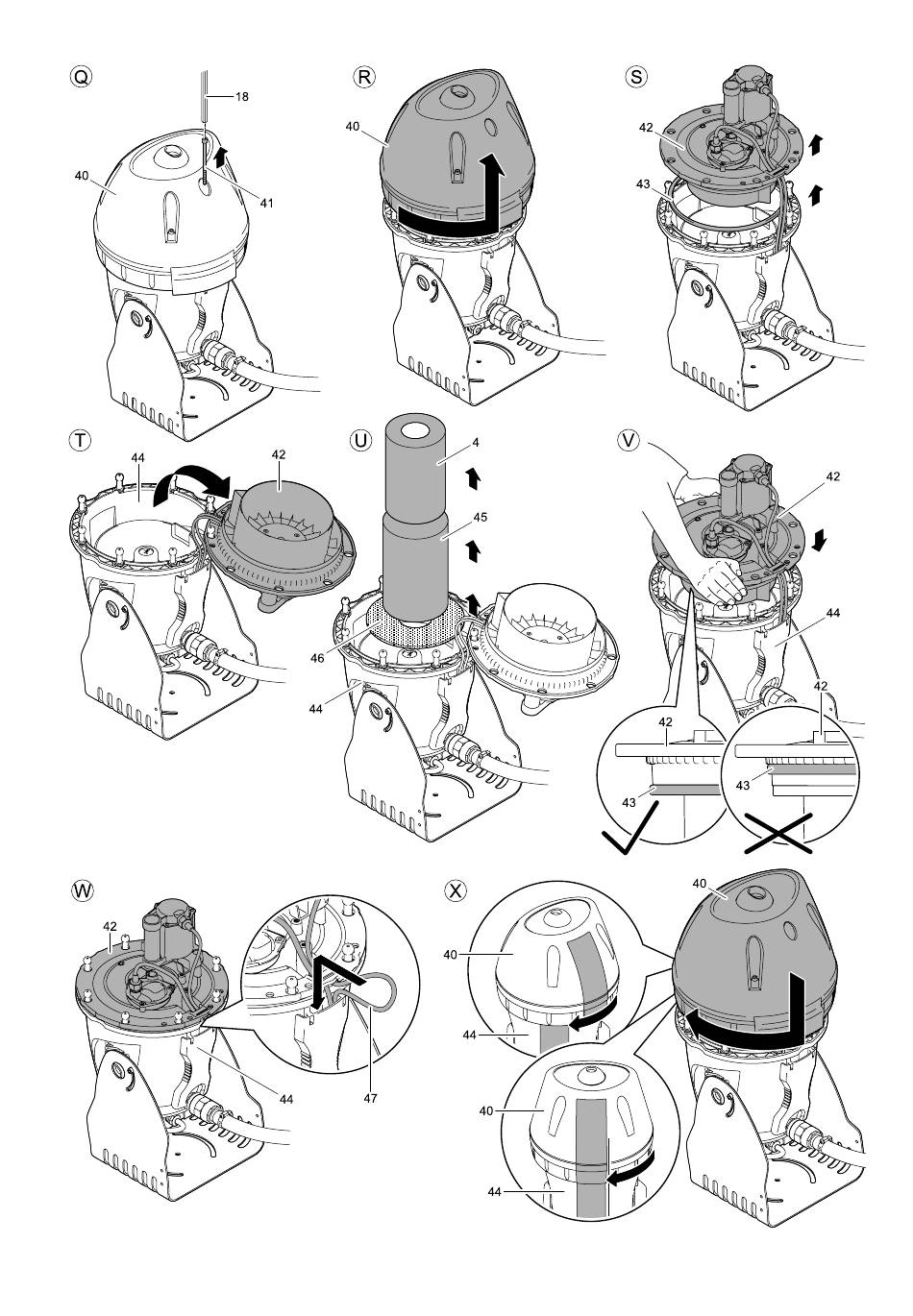 Q
18
40
41

R
40

S
42
43

T
44
42

U
4
45
46
44

V
42
44
42
42
43
43

W
42
44
47

X
40
40
44
40
44