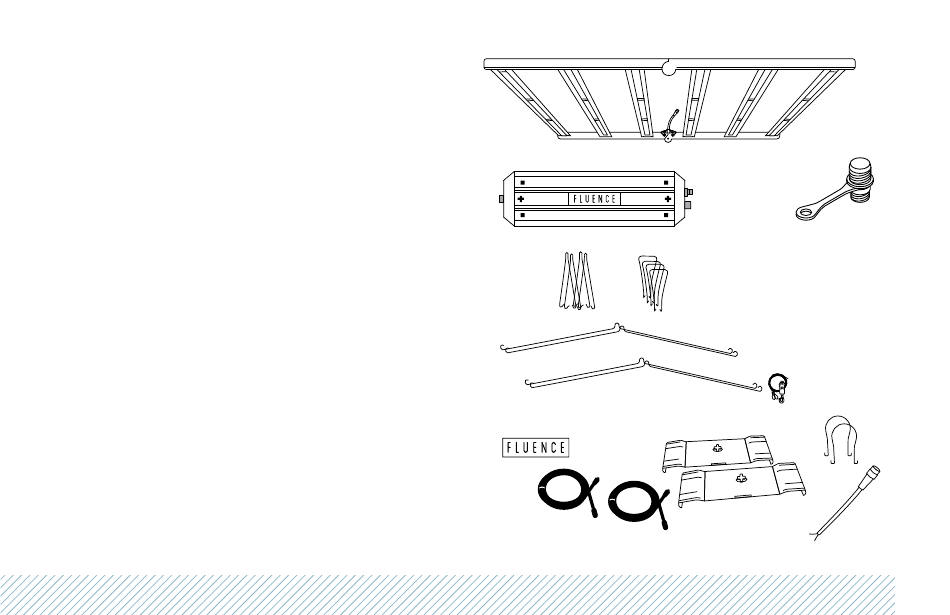 FLUENCE

FLUENCE