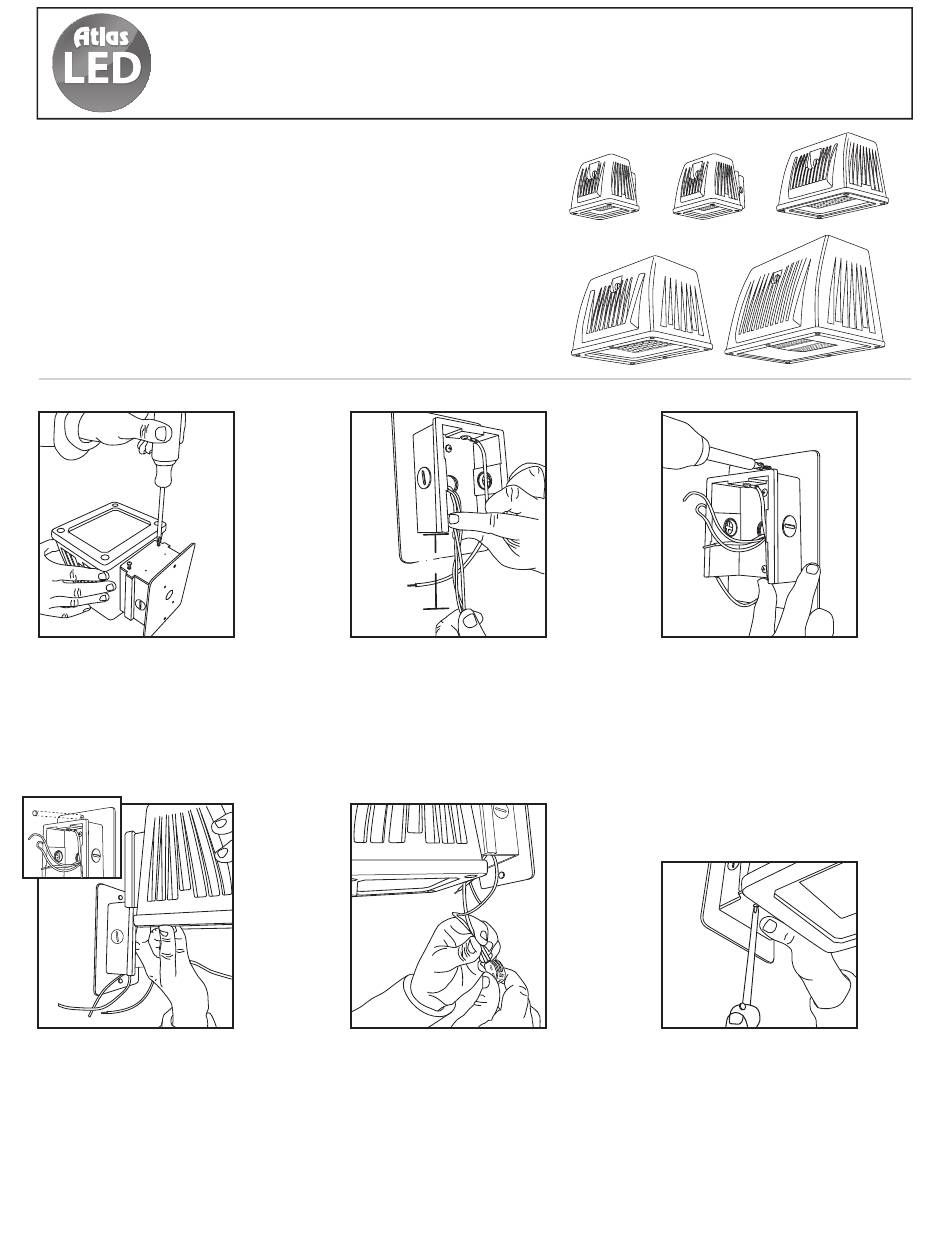 Atlas
LED