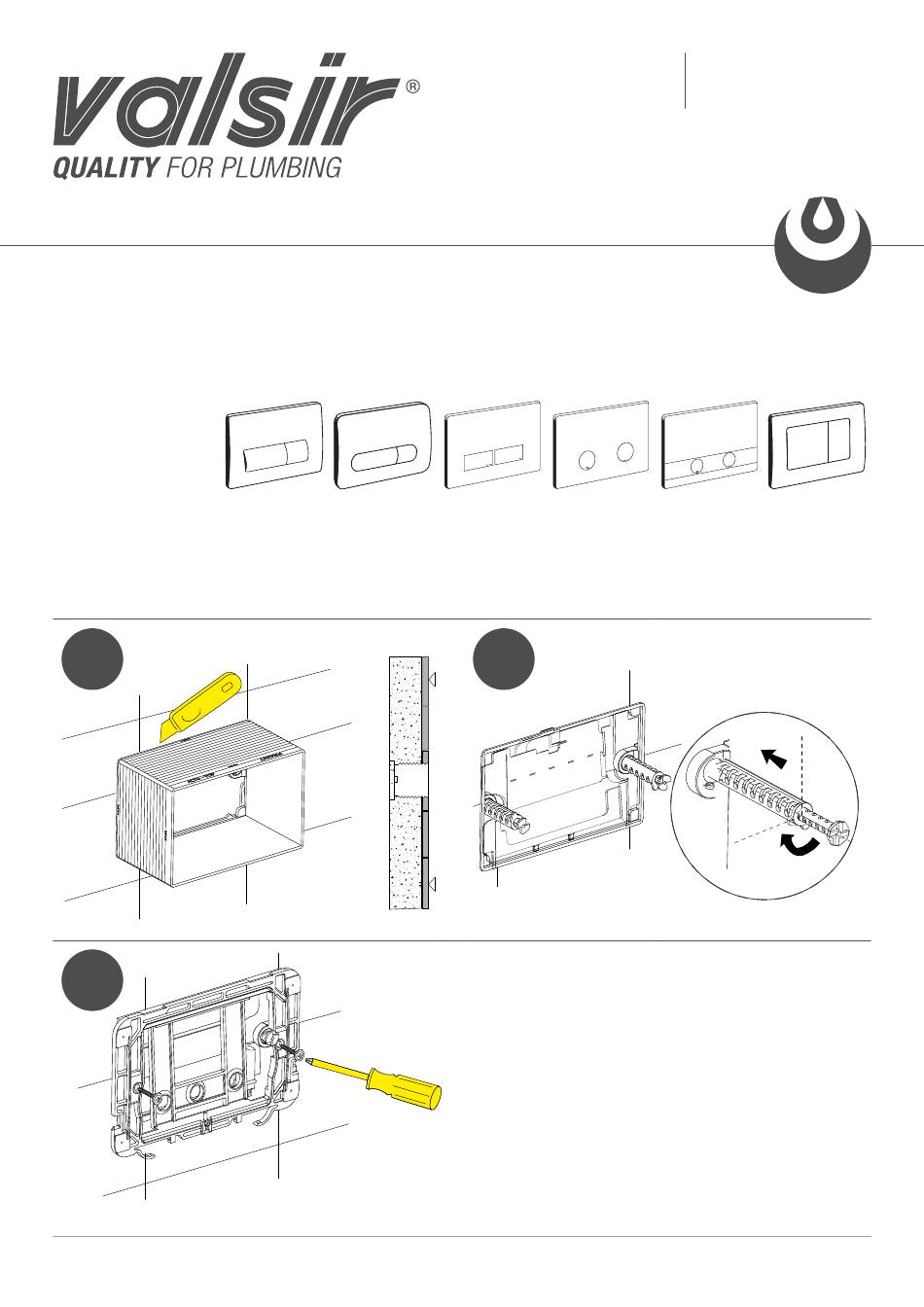 valsir®
QUALITY FOR PLUMBING