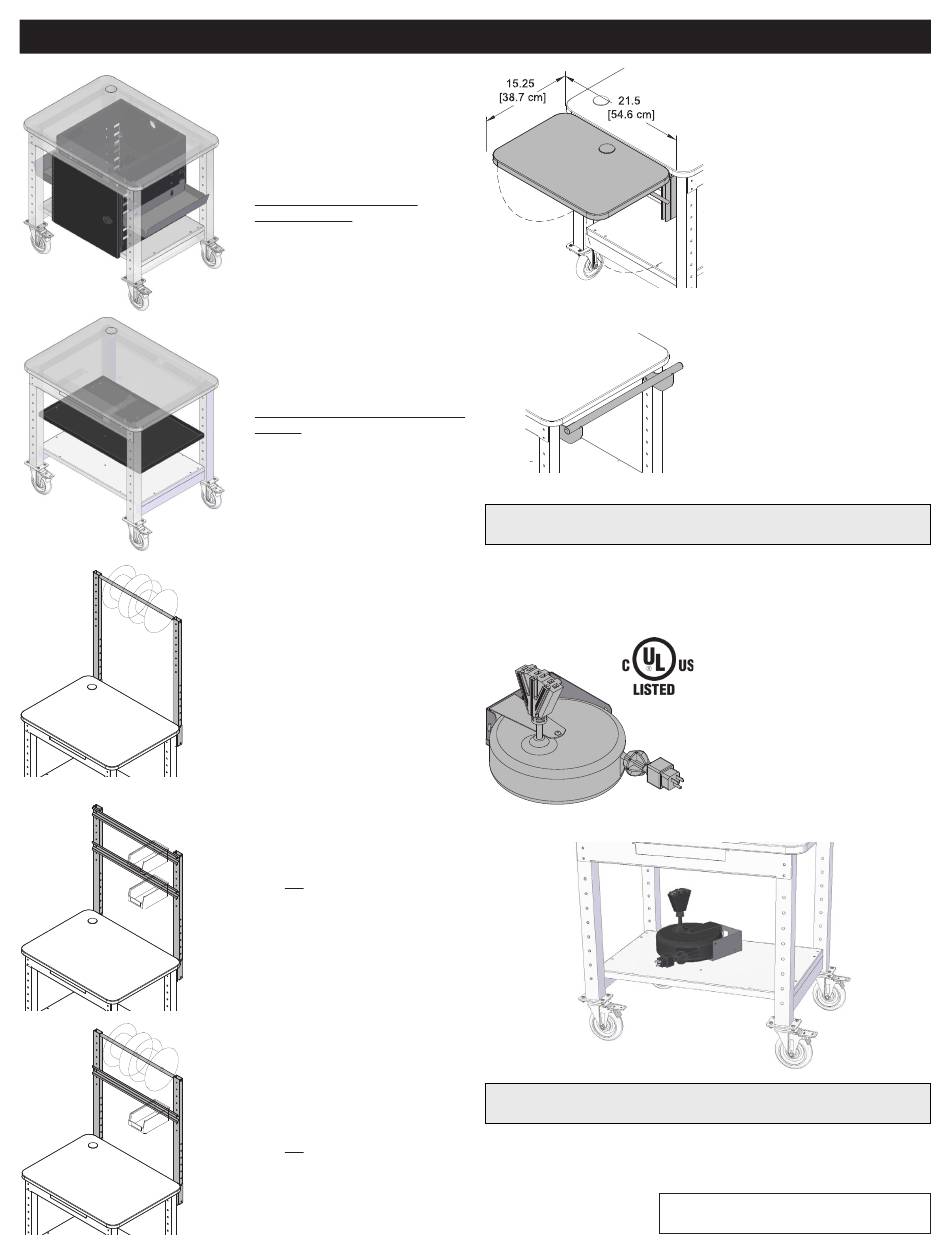 15.25
[38.7 cm]

21.5
[54.6 cm]

C UL US
LISTED