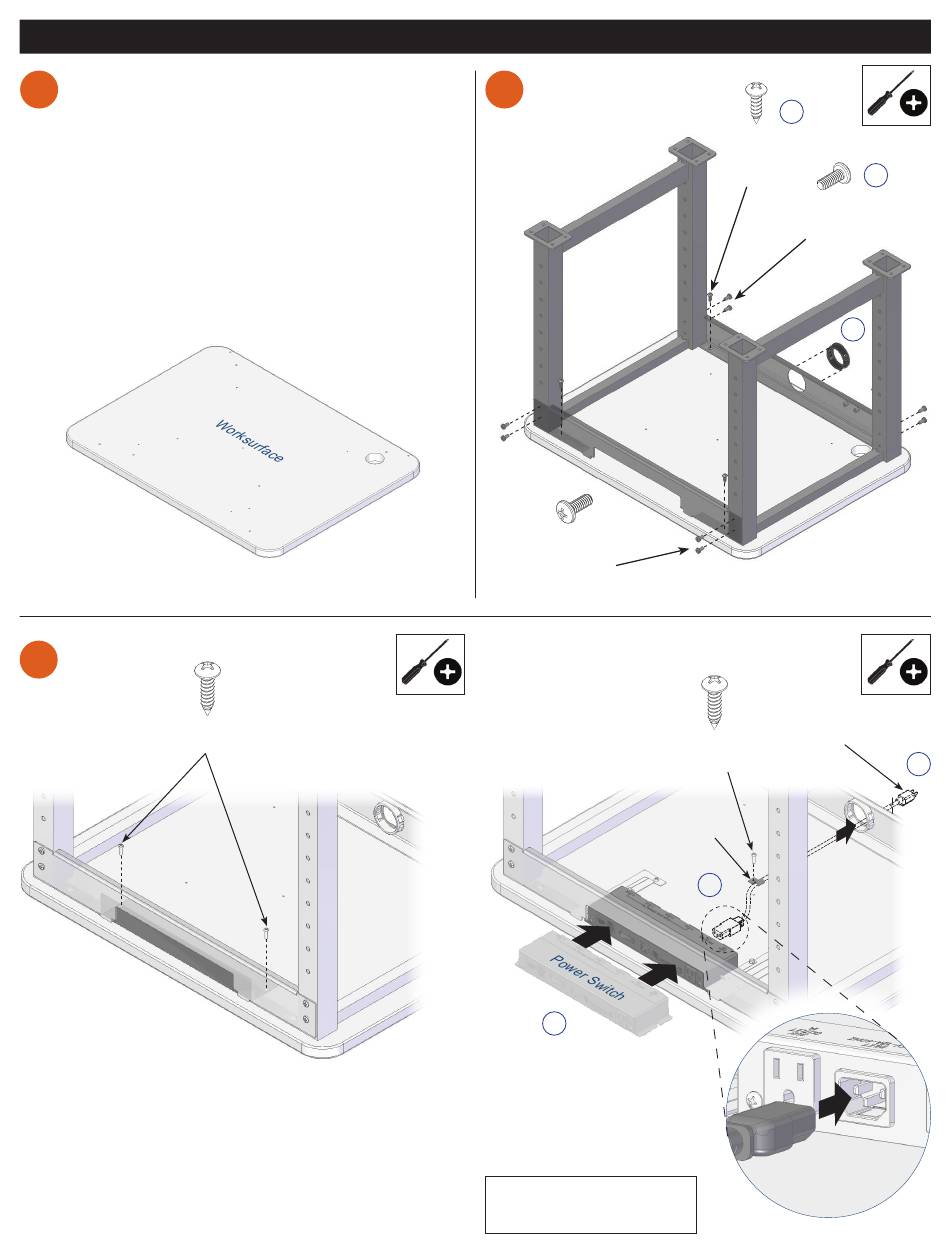 Worksurface

Power Switch