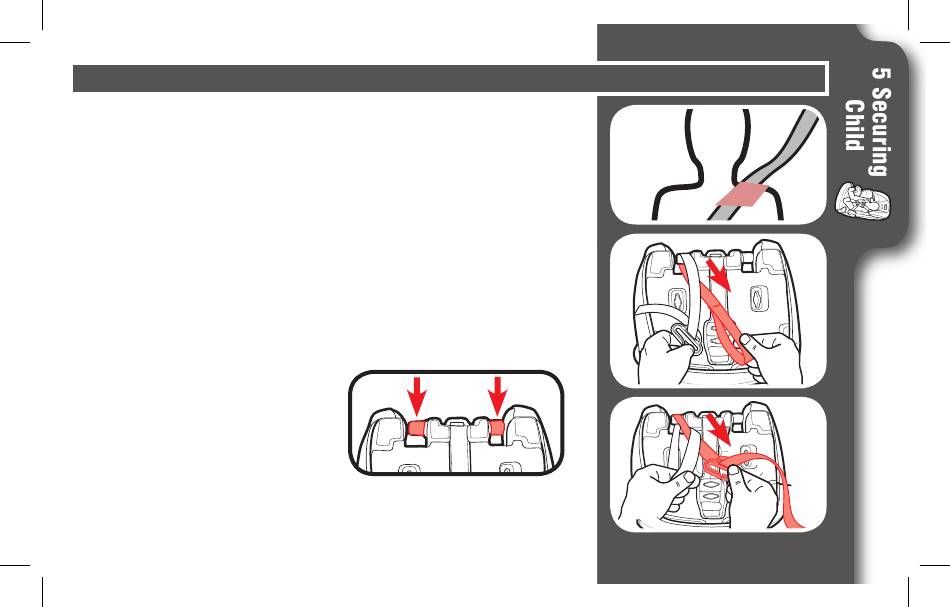 5 Securing Child