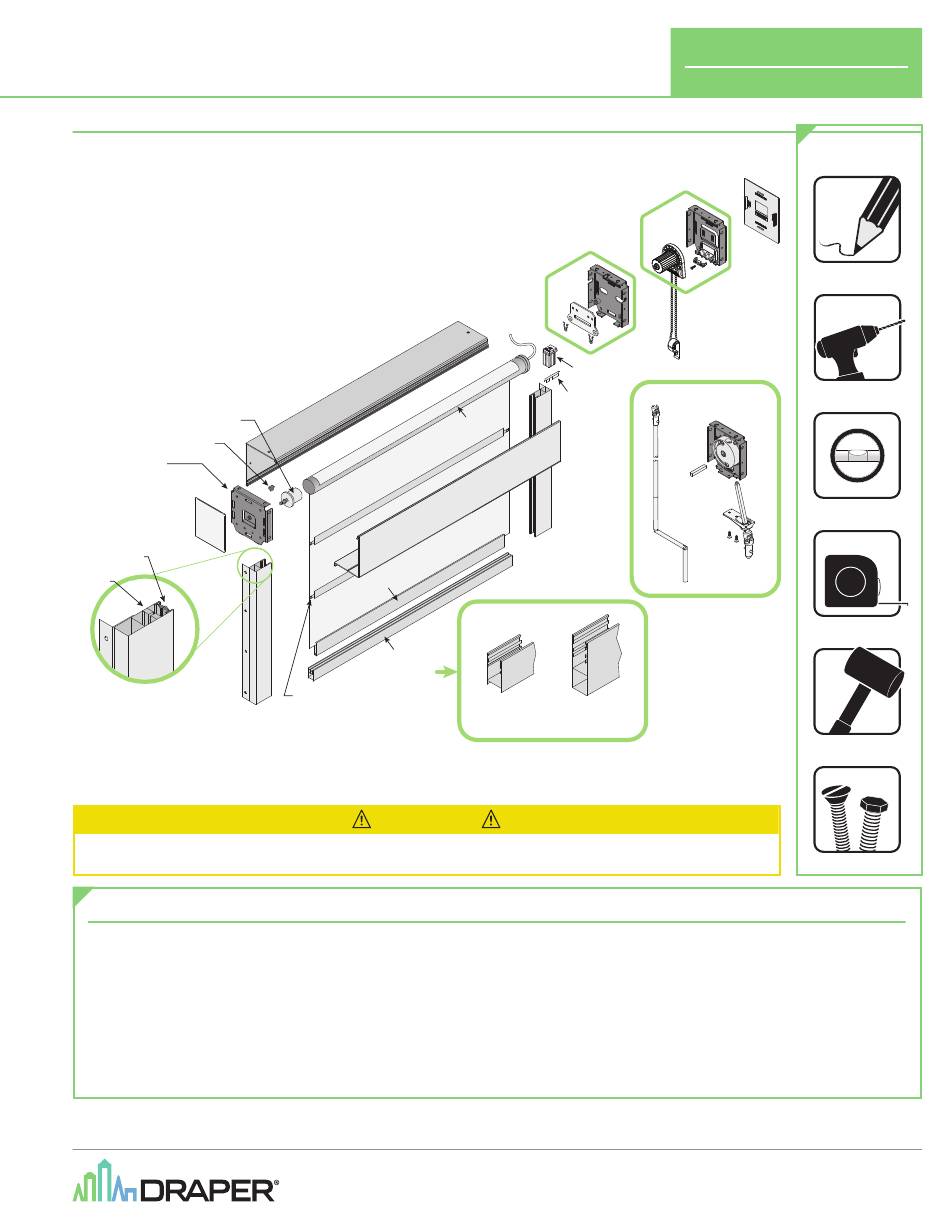 DRAPER®