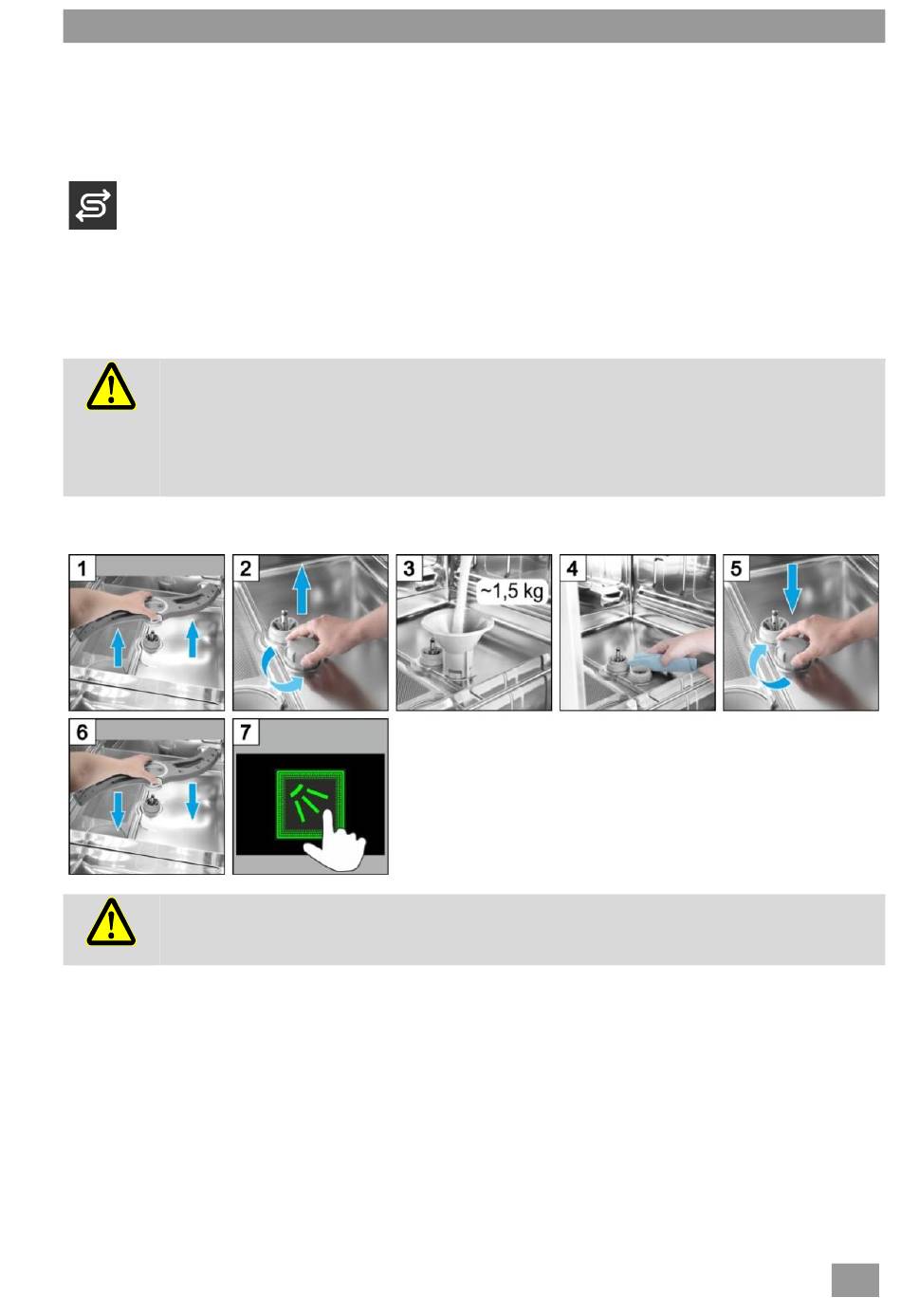 1

2

3

~1,5 kg

4

5

6

7