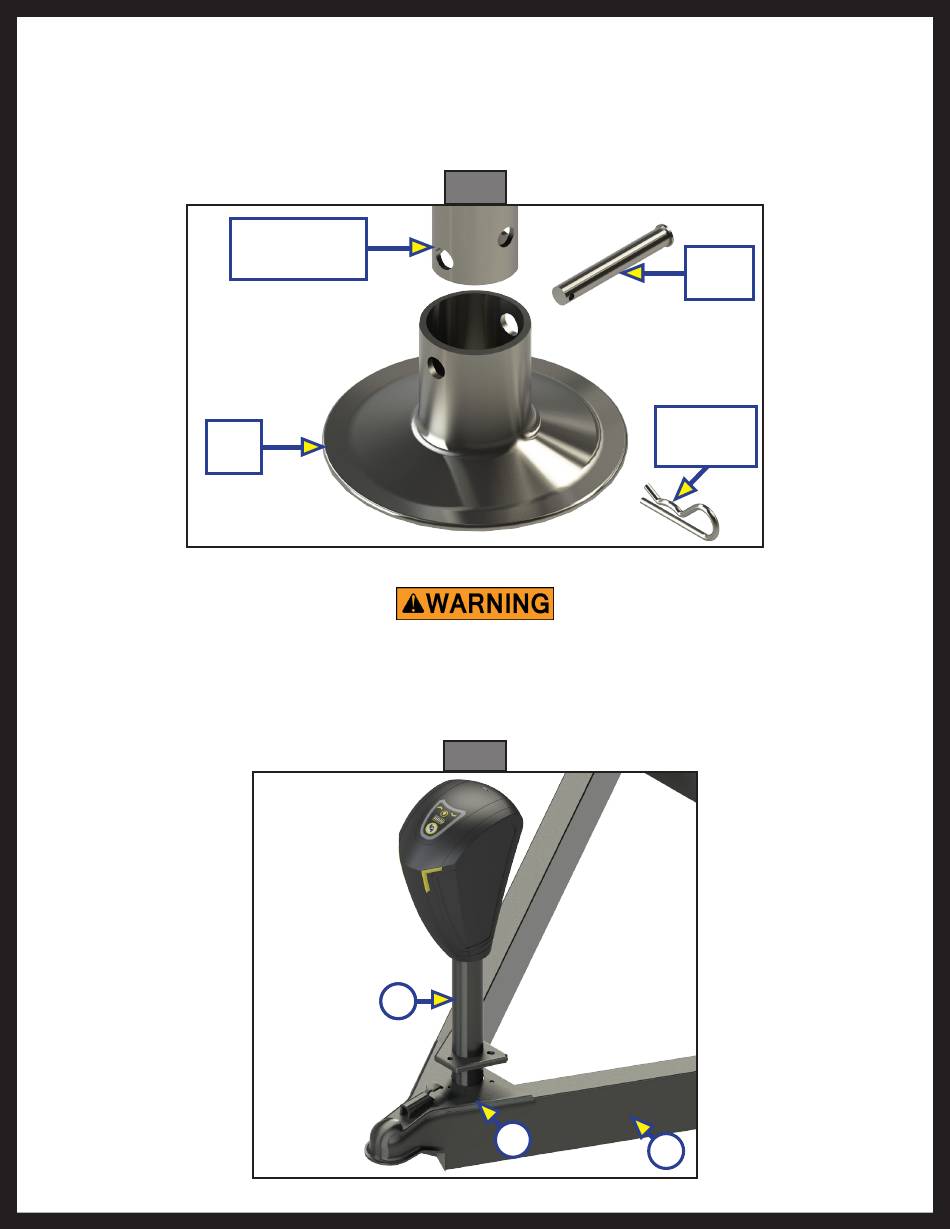 WARNING