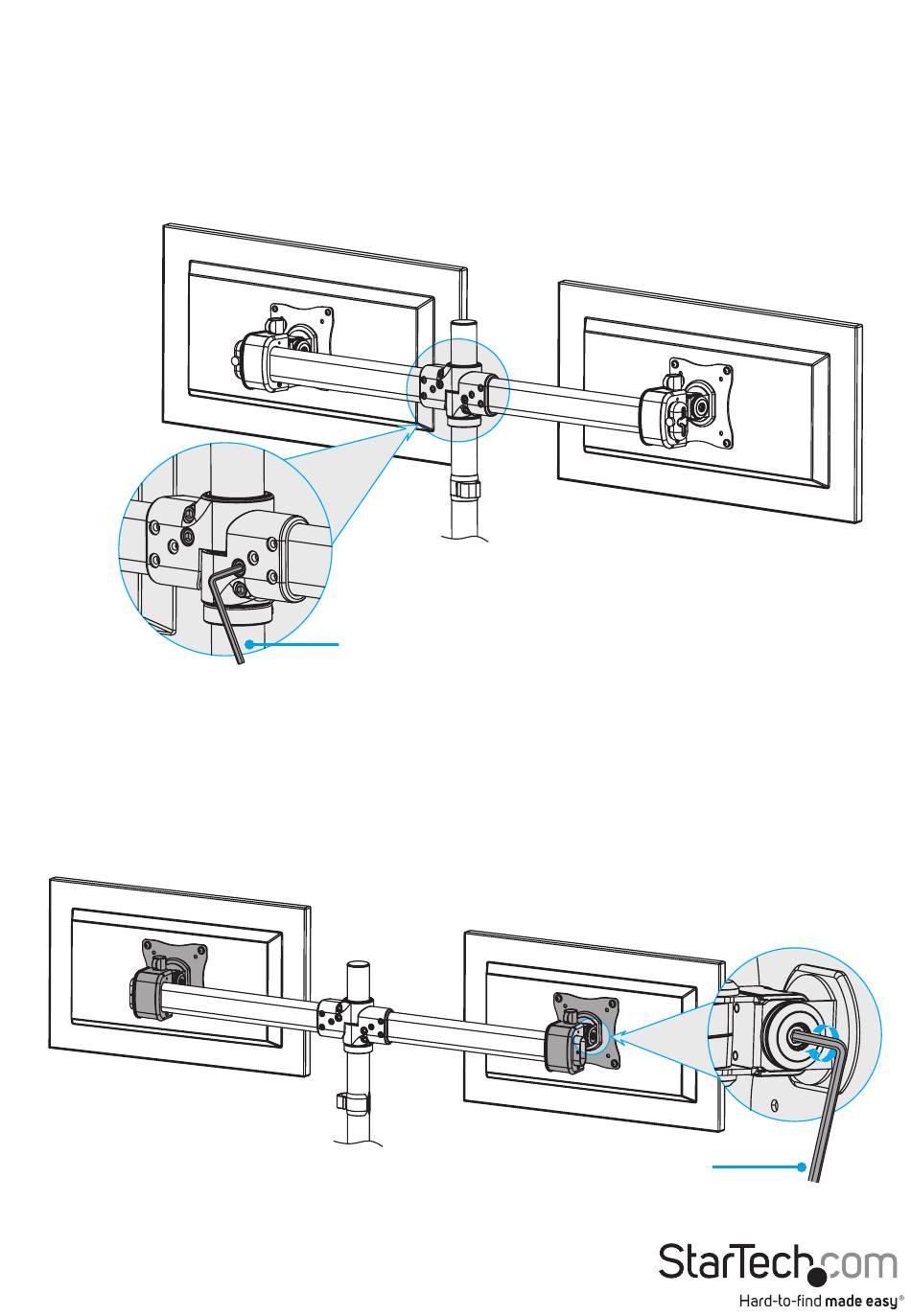 StarTech.com
Hard-to-find made easy®