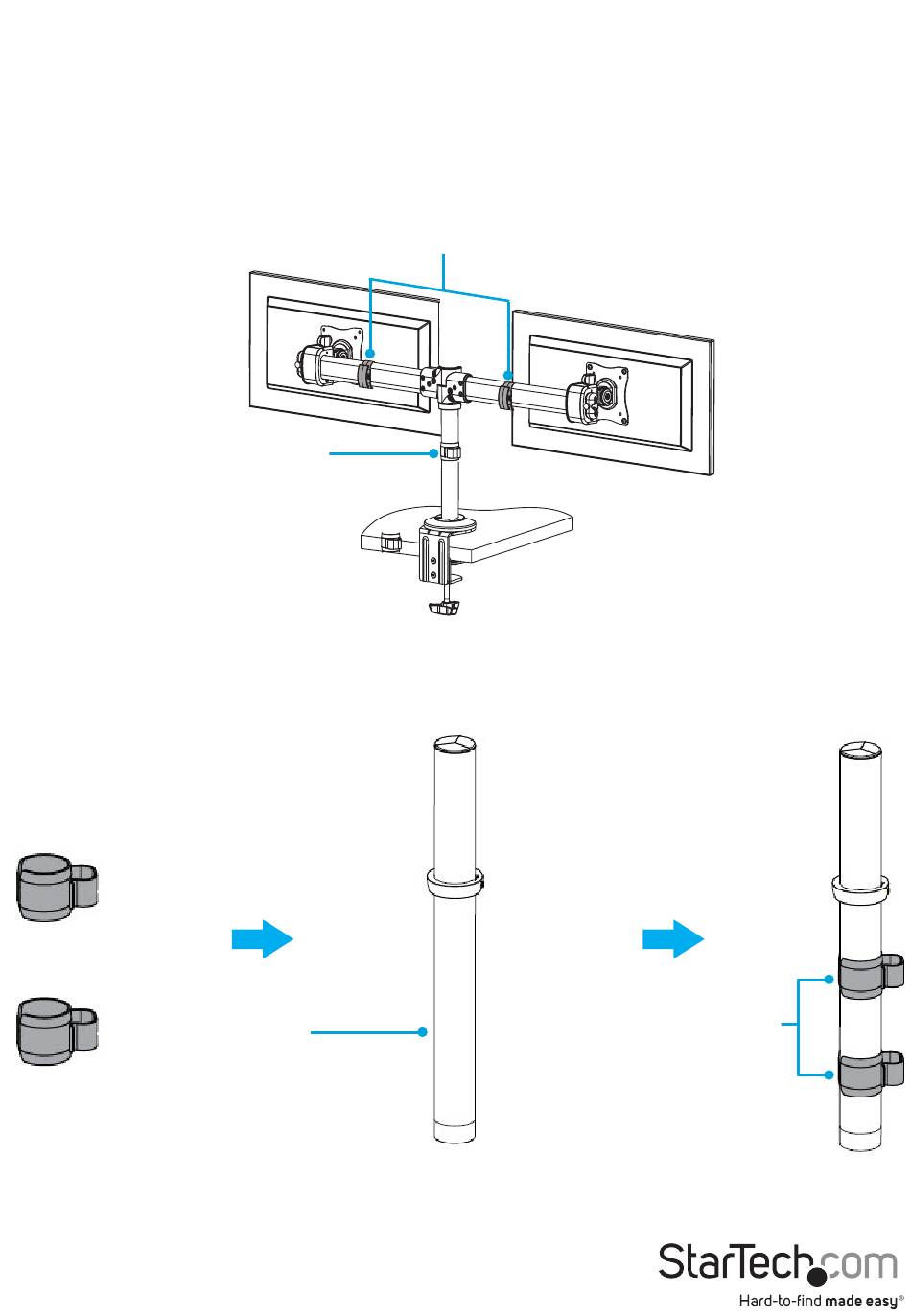 StarTech.com
Hard-to-find made easy®