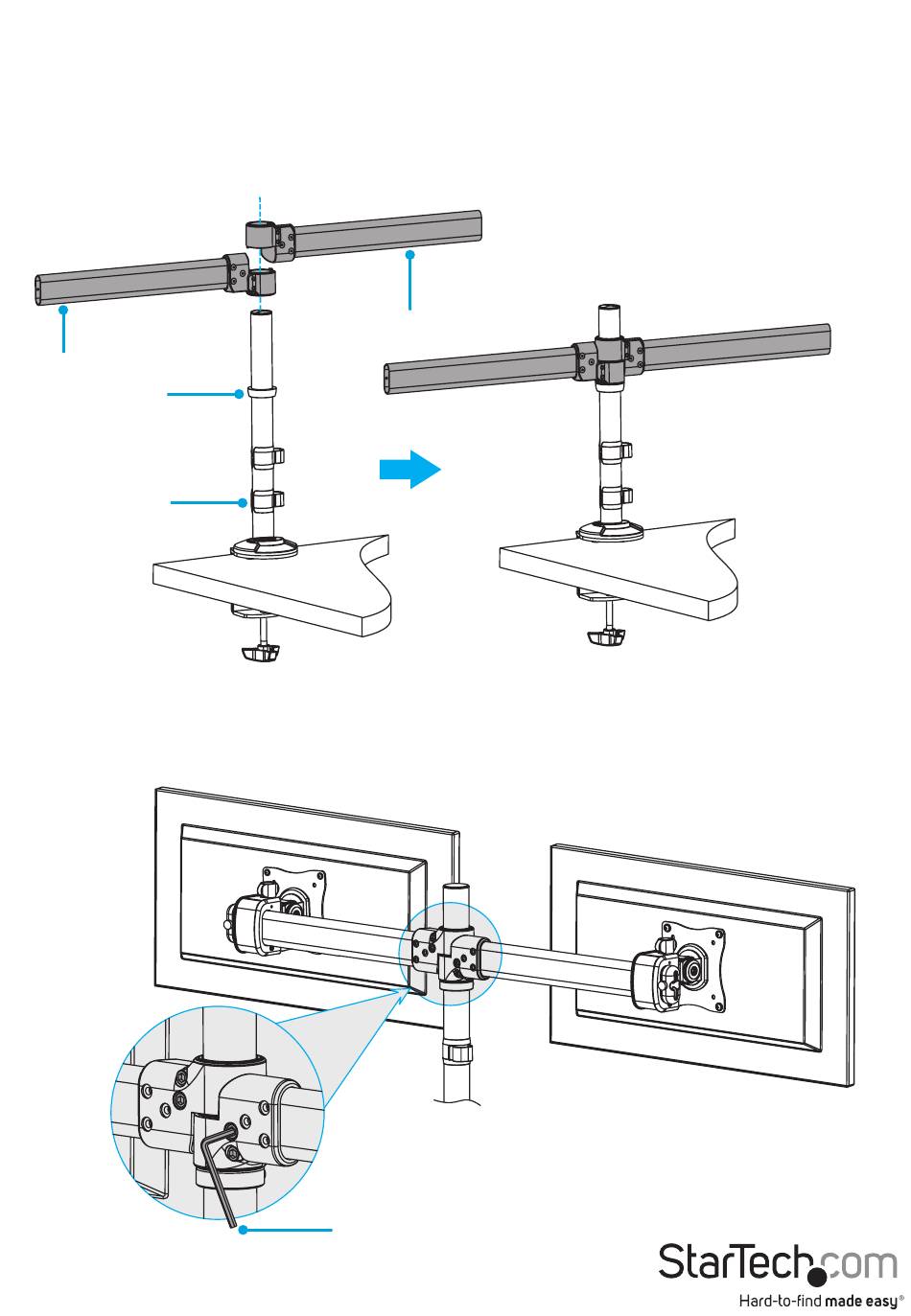 StarTech.com
Hard-to-find made easy®