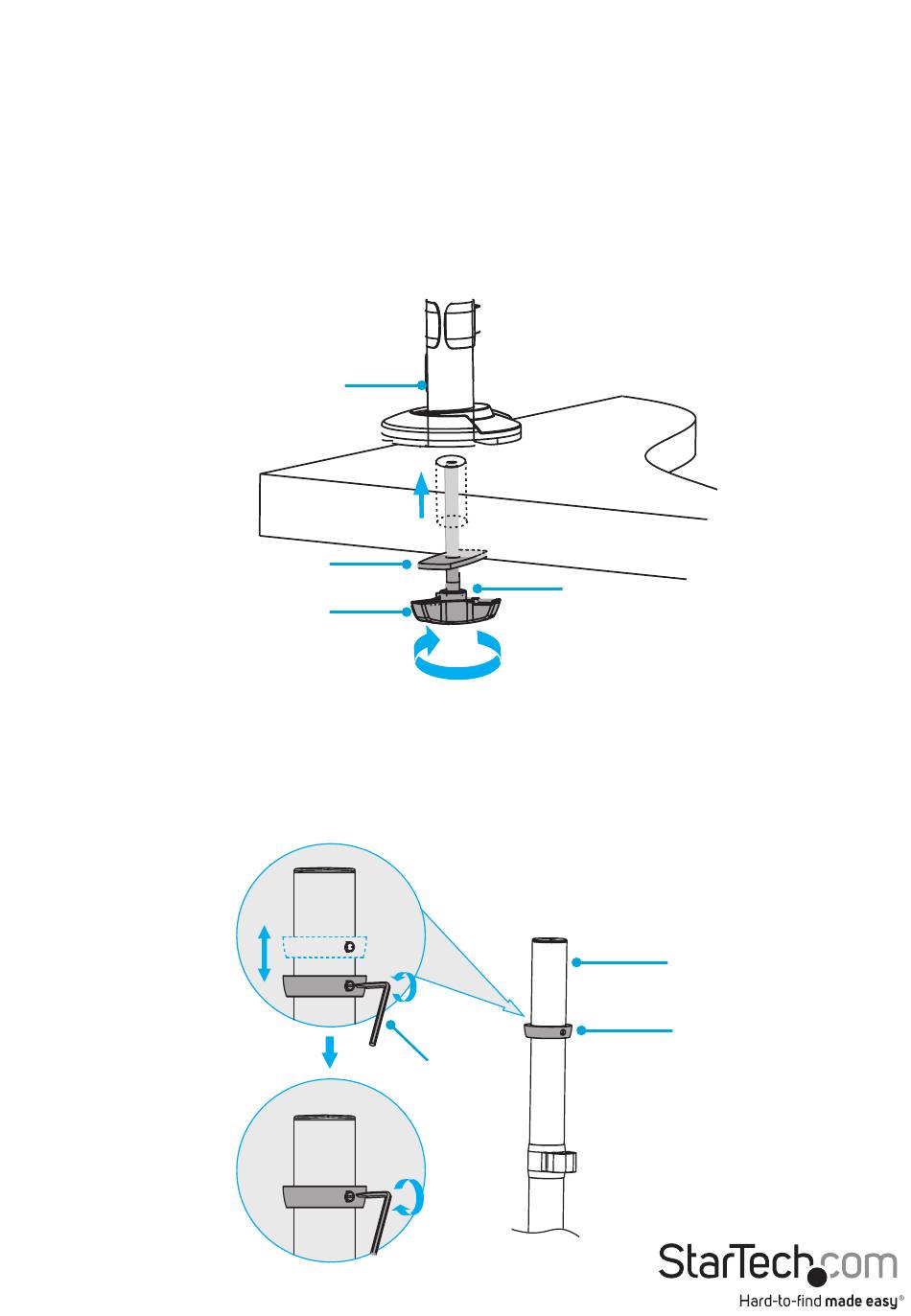 StarTech.com
Hard-to-find made easy®