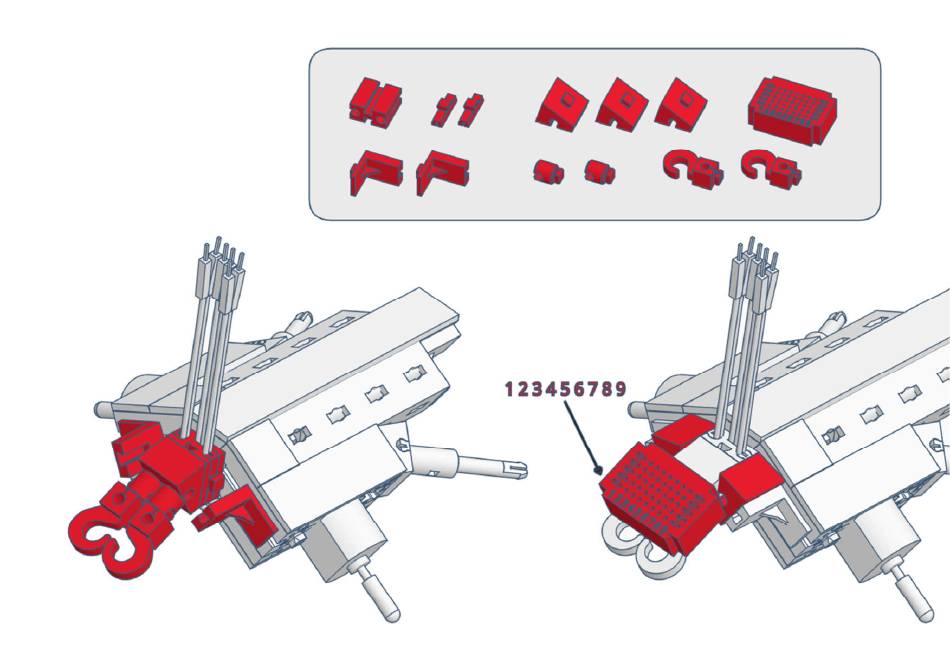 123456789