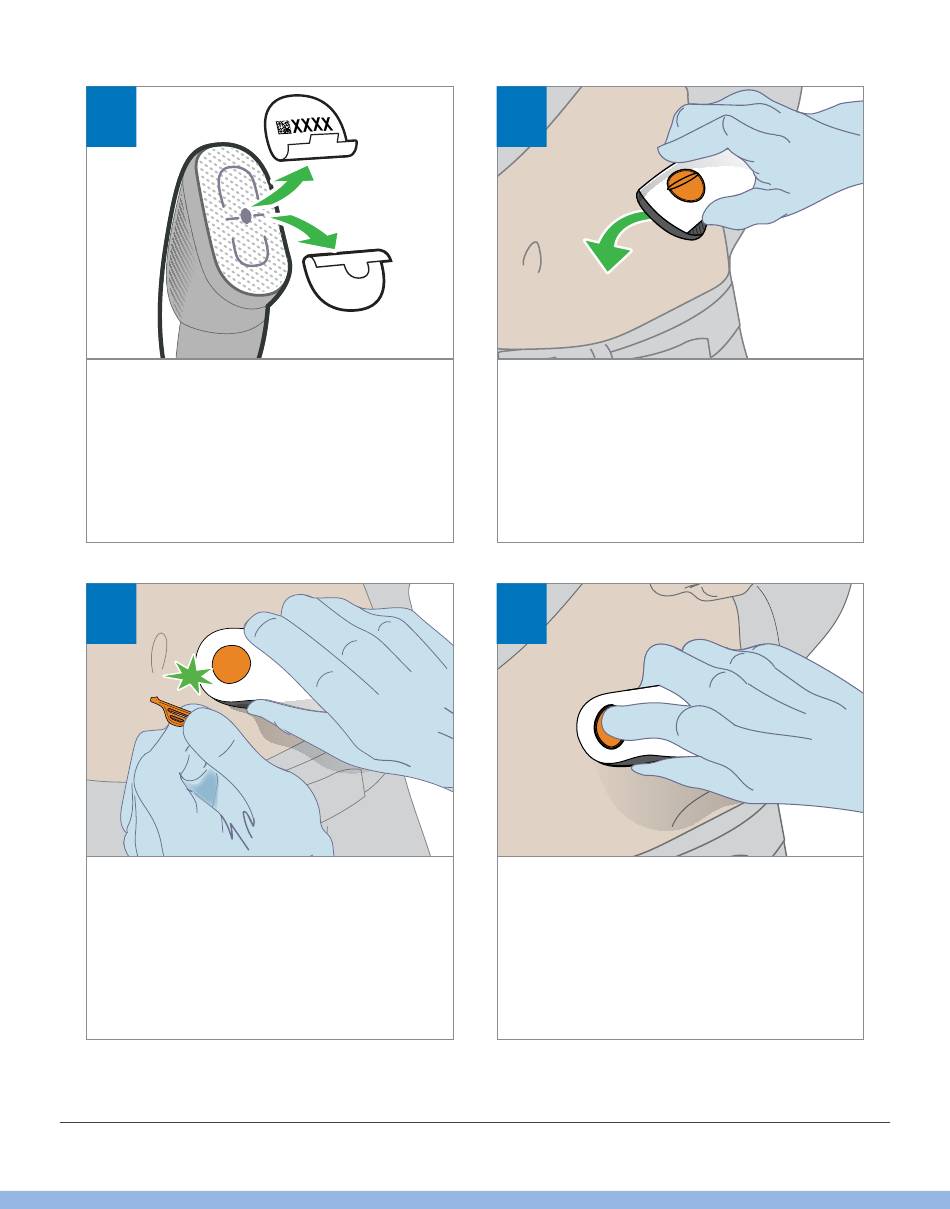 XXXX