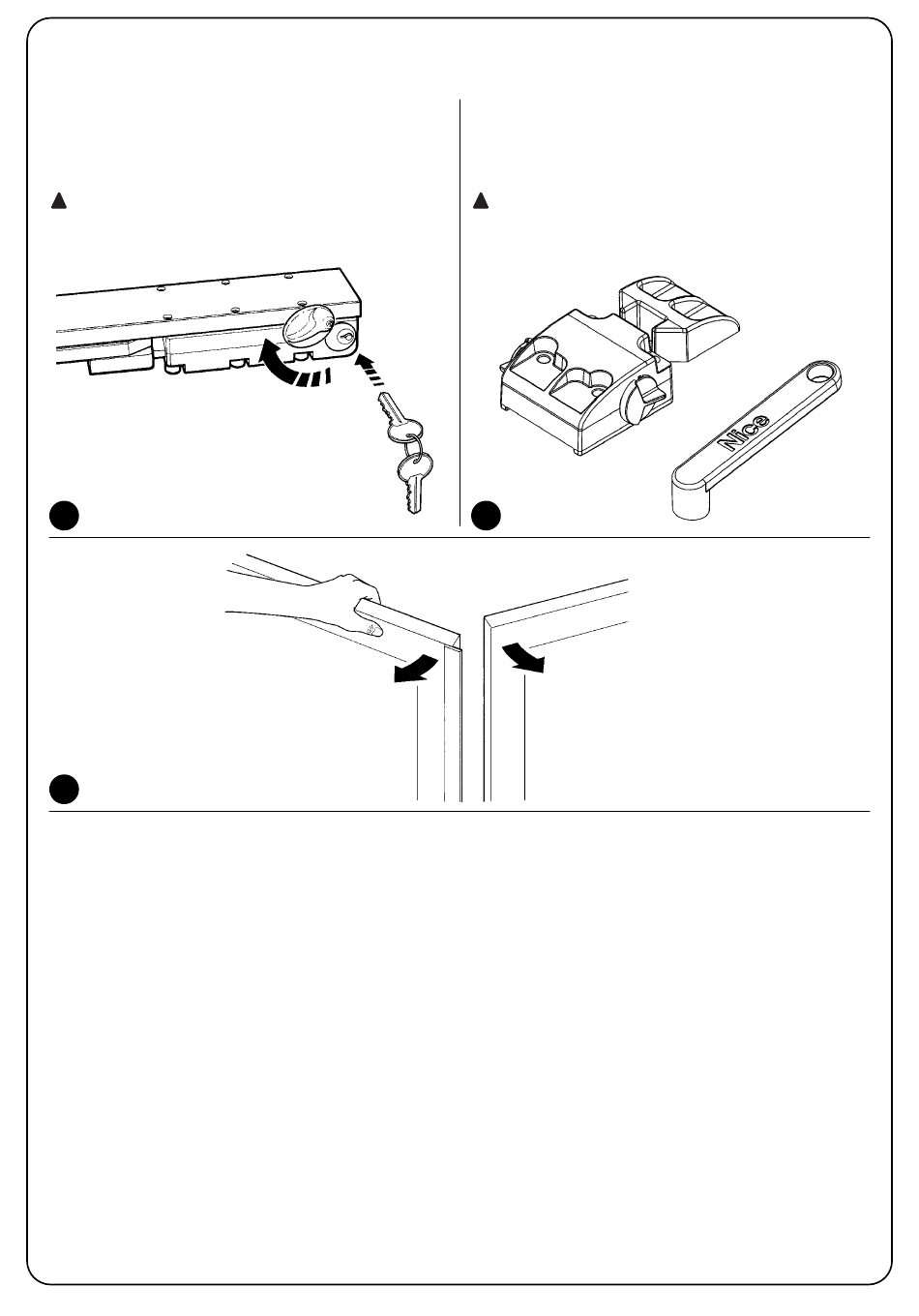 Nice