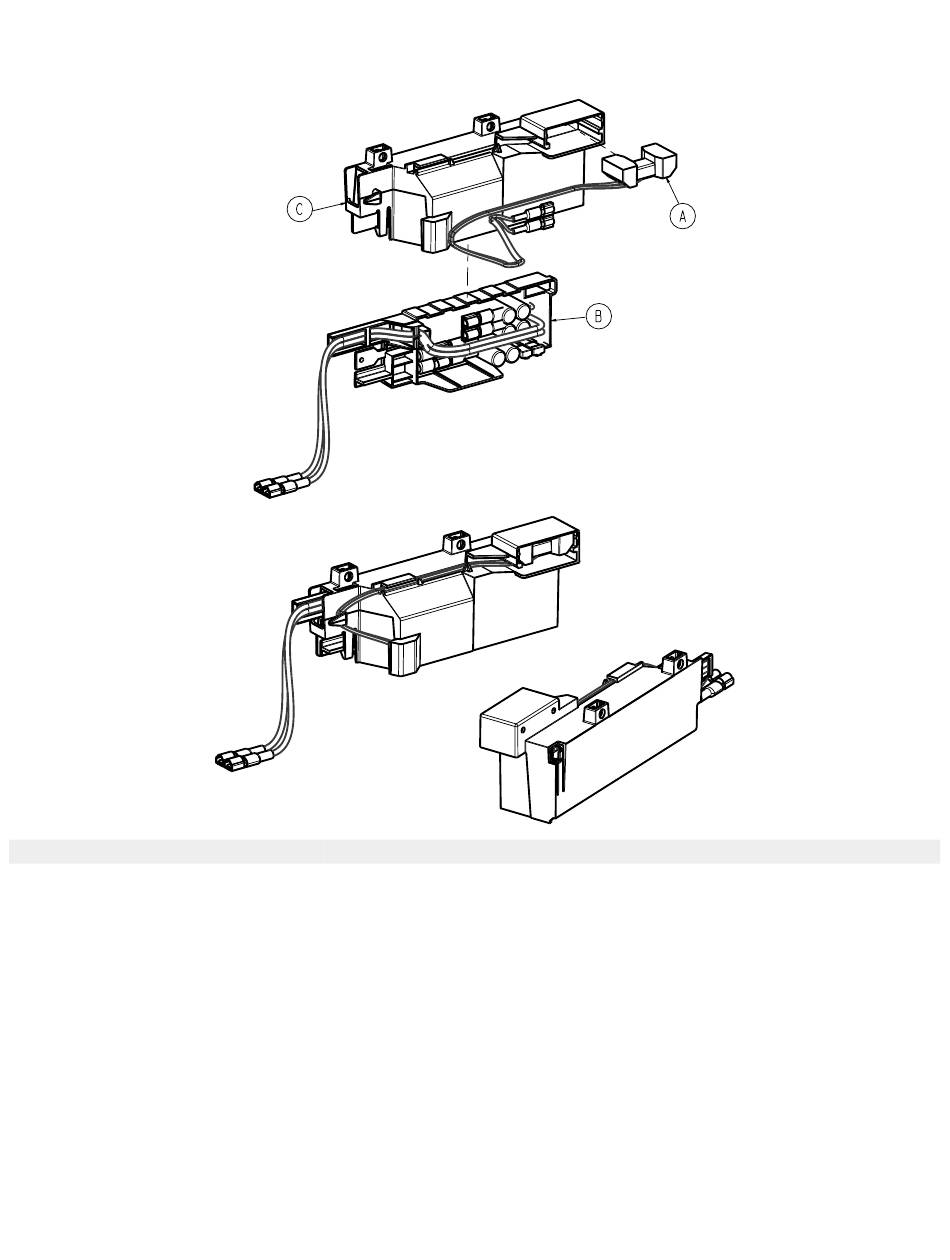 C
A
B