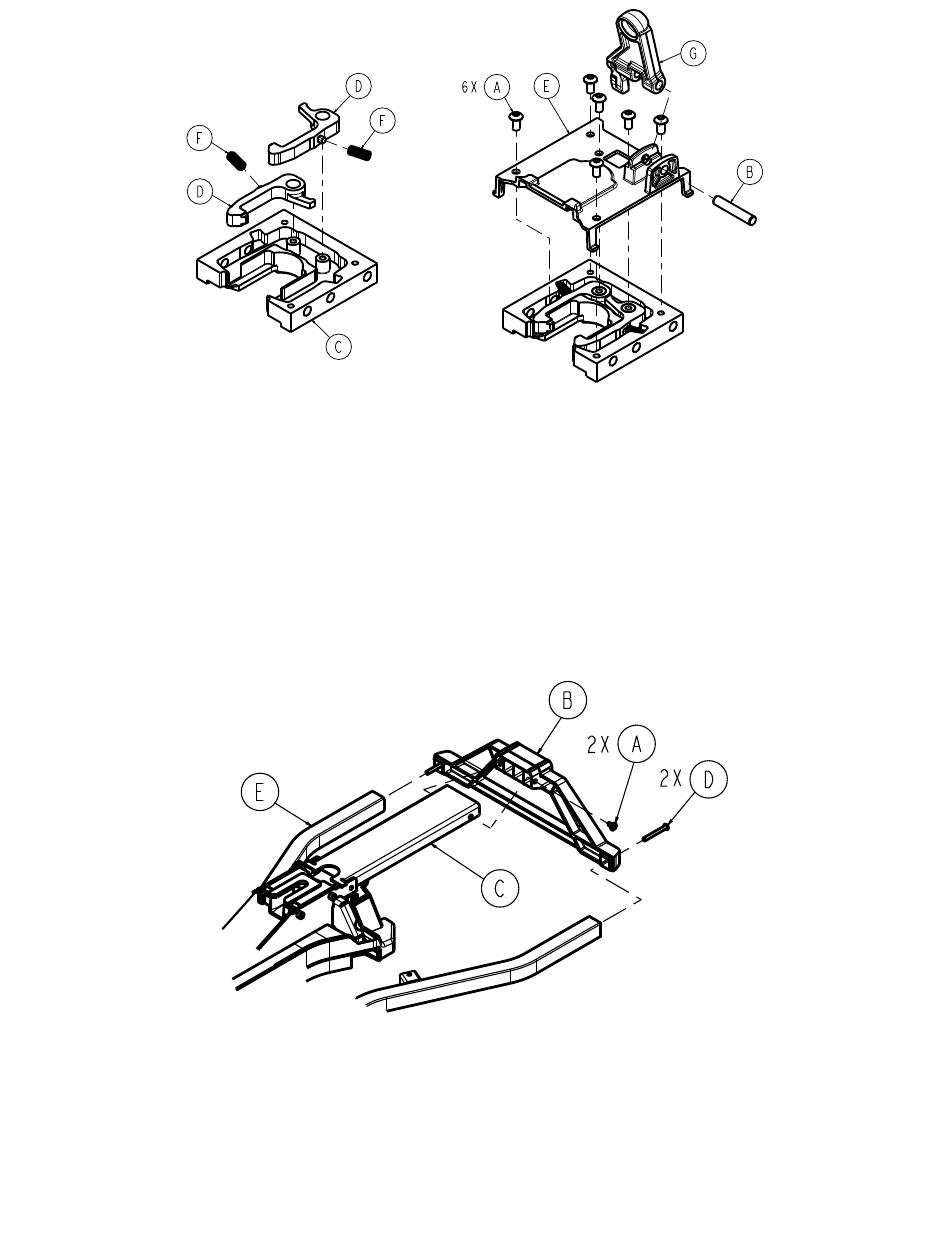 D
F
F
D
C
6X A
E
G
B

B
2X A
2X D
E
C