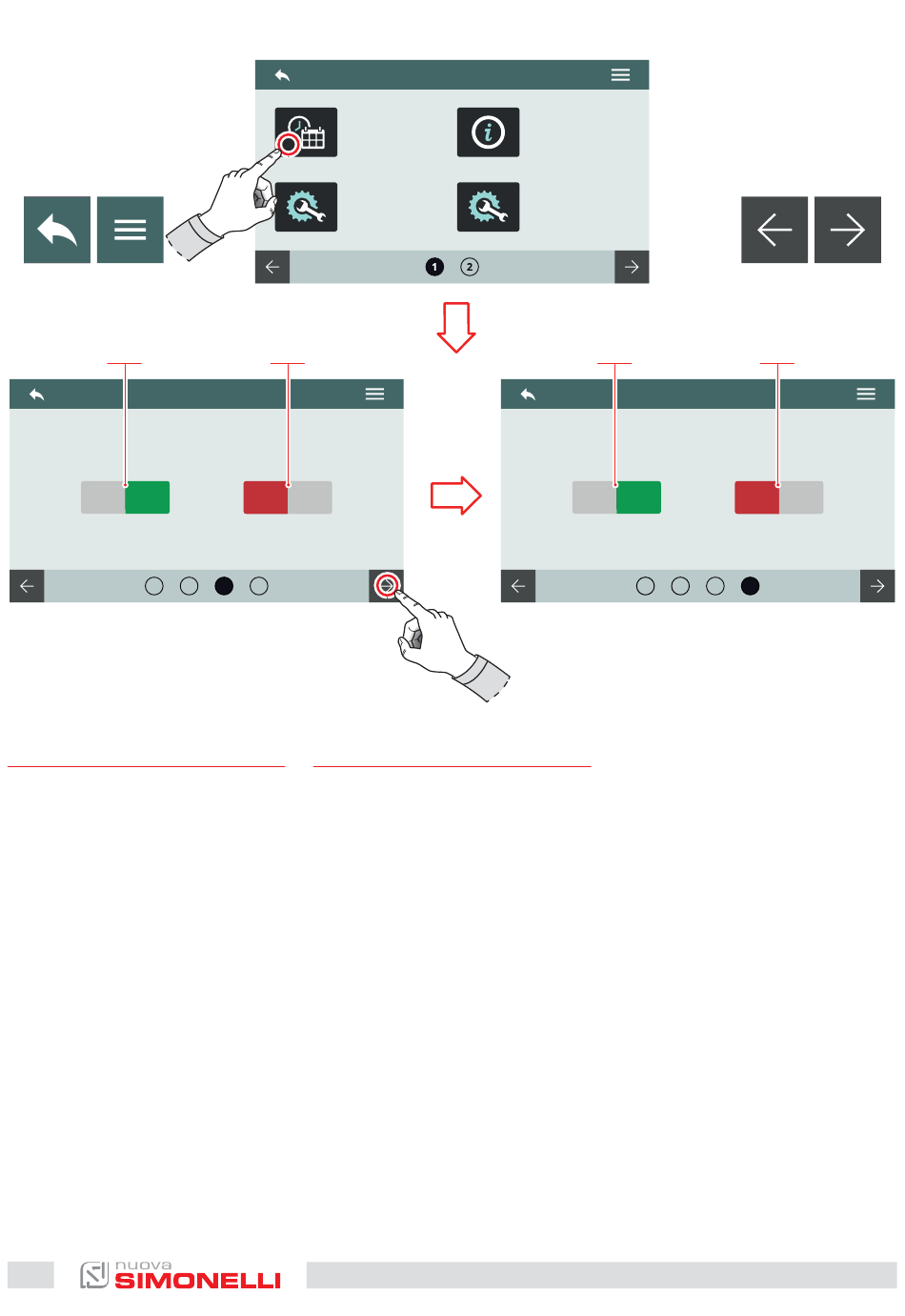 1 2

nuova SIMONELLI