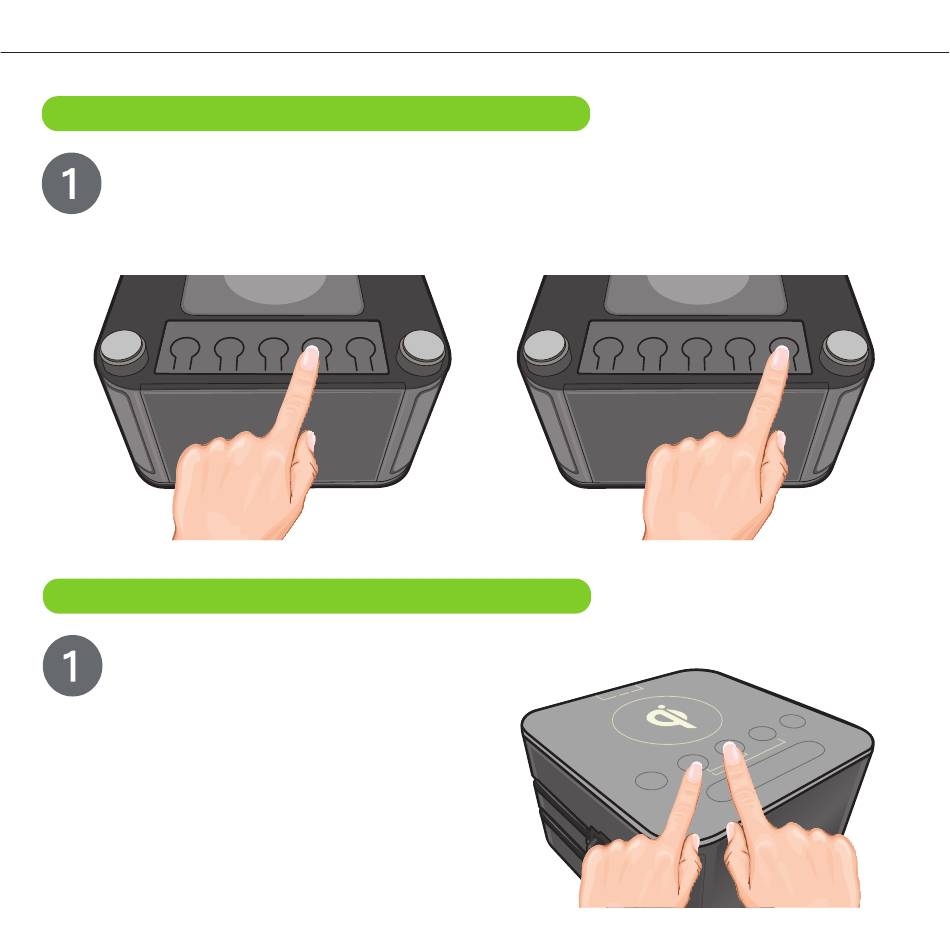 1

1