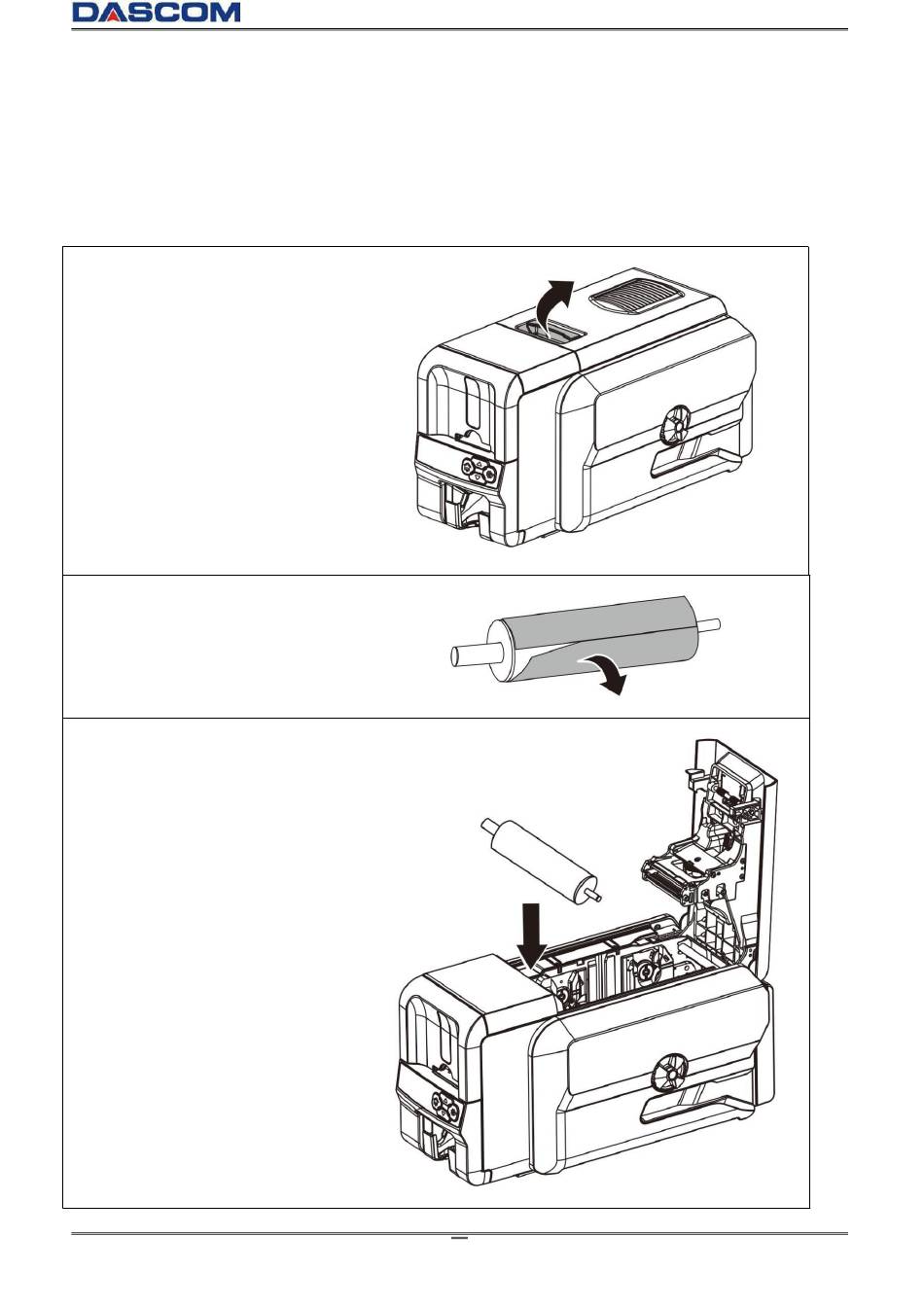 DASCOM