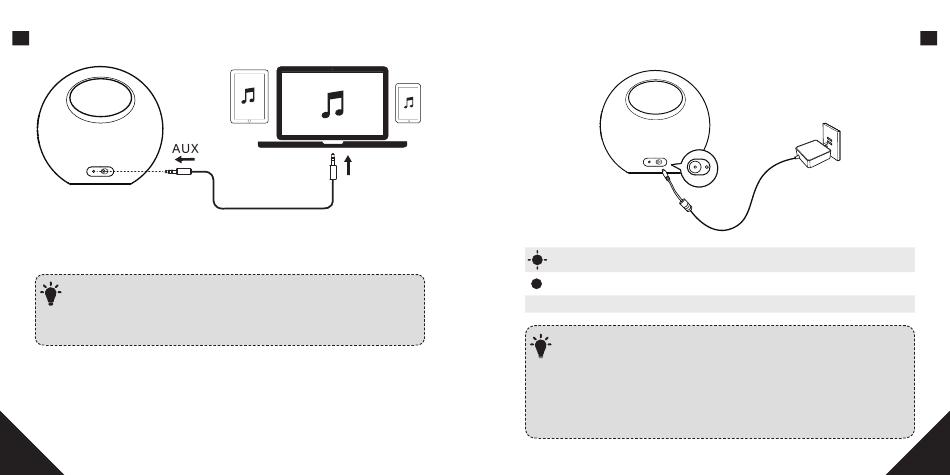 AUX