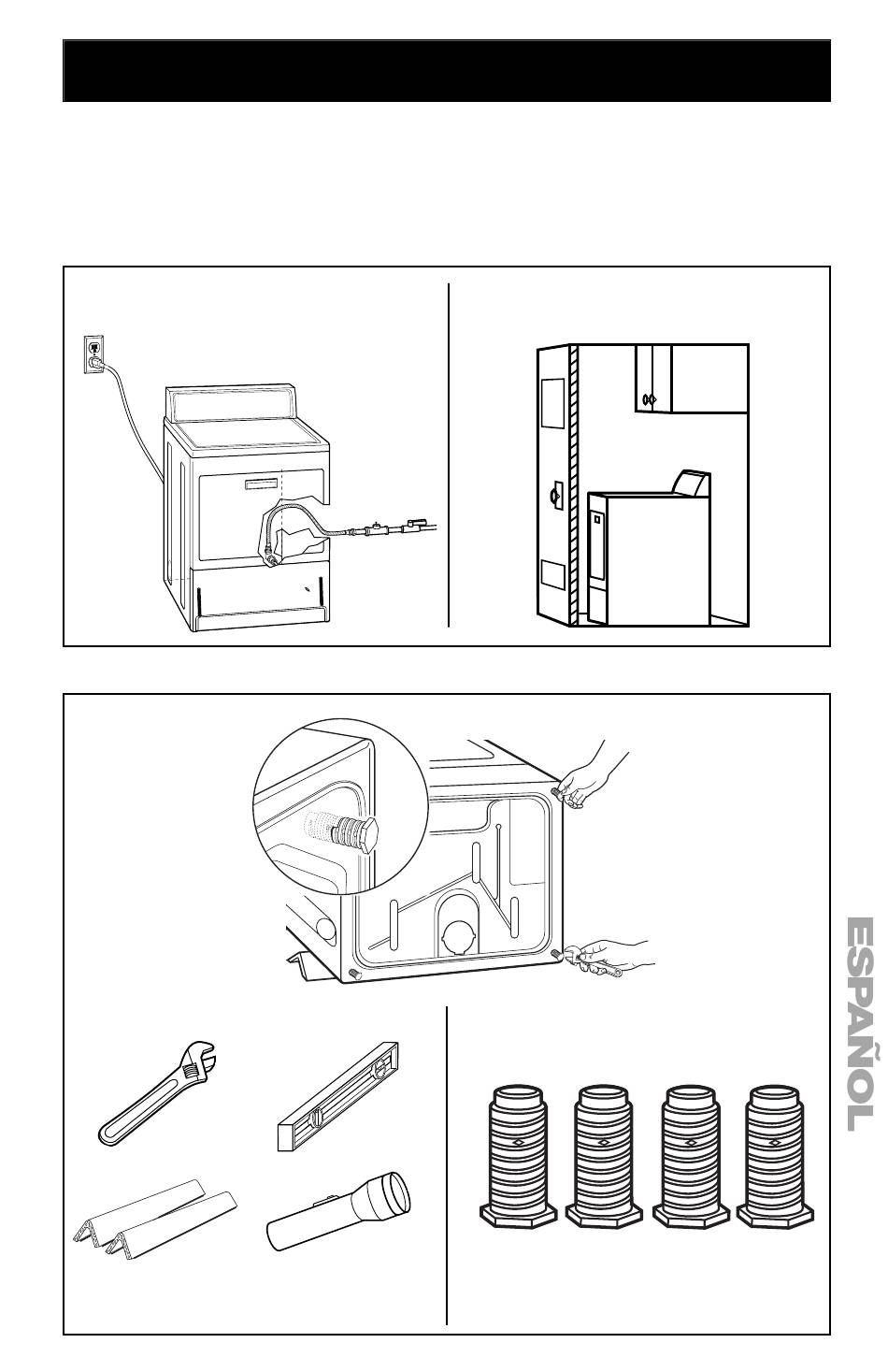 ESPAÑOL