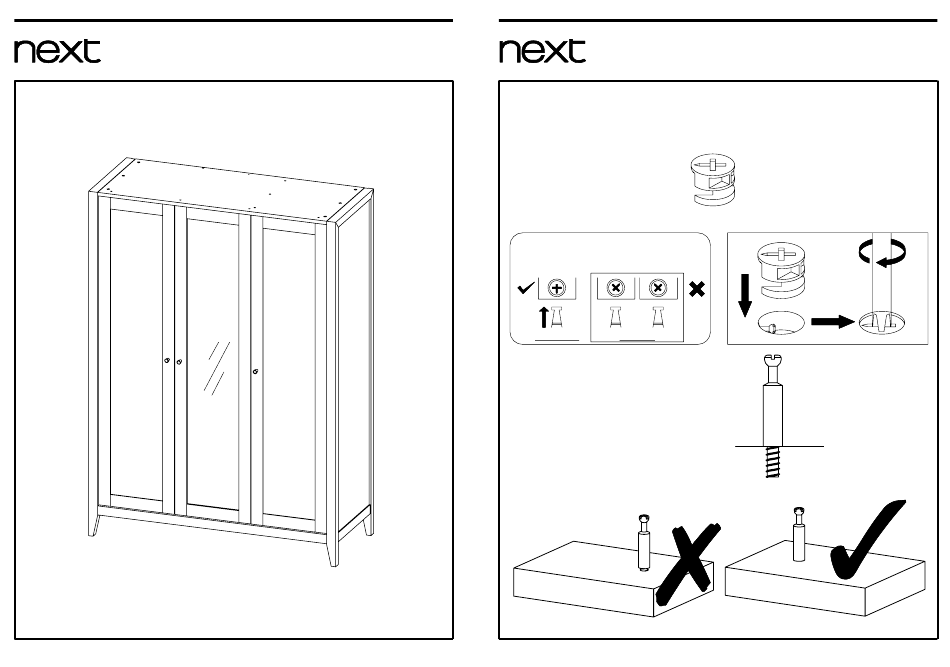 next

next