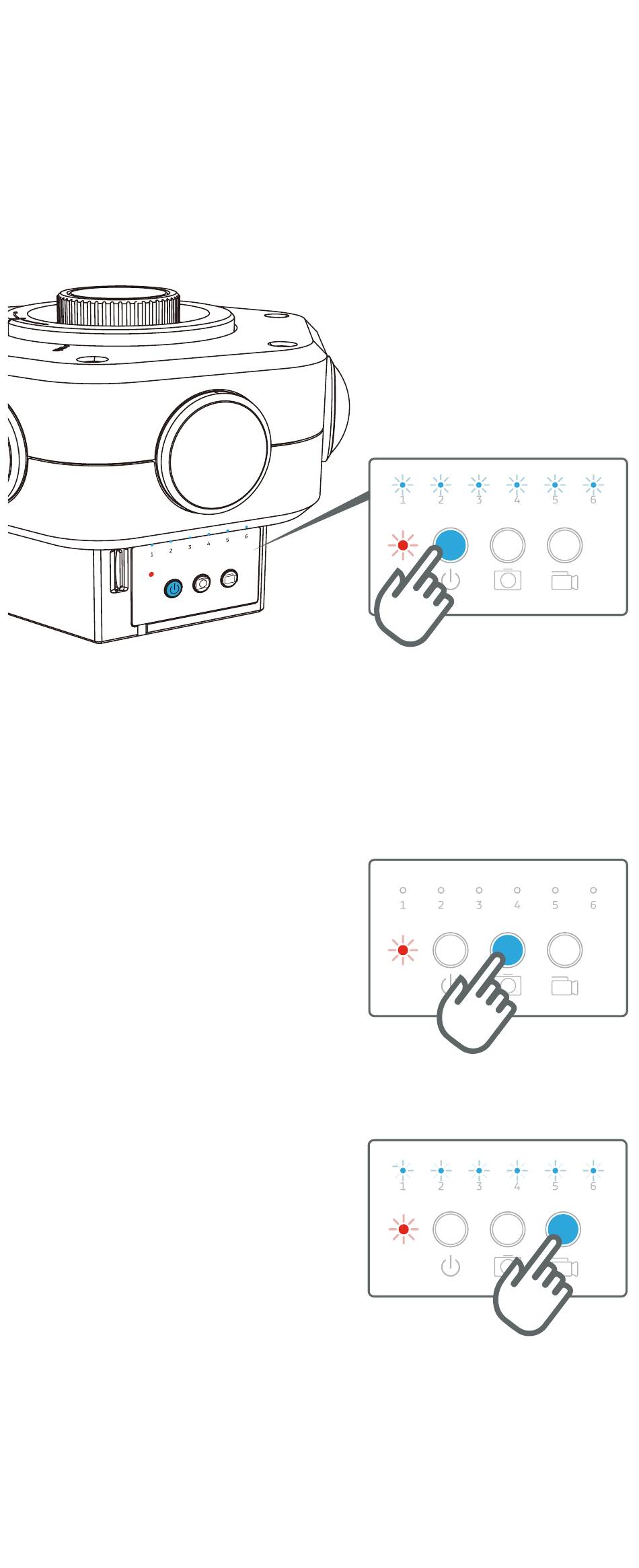 1 2 3 4 5 6

1 2 3 4 5 6

1 2 3 4 5 6

1 2 3 4 5 6