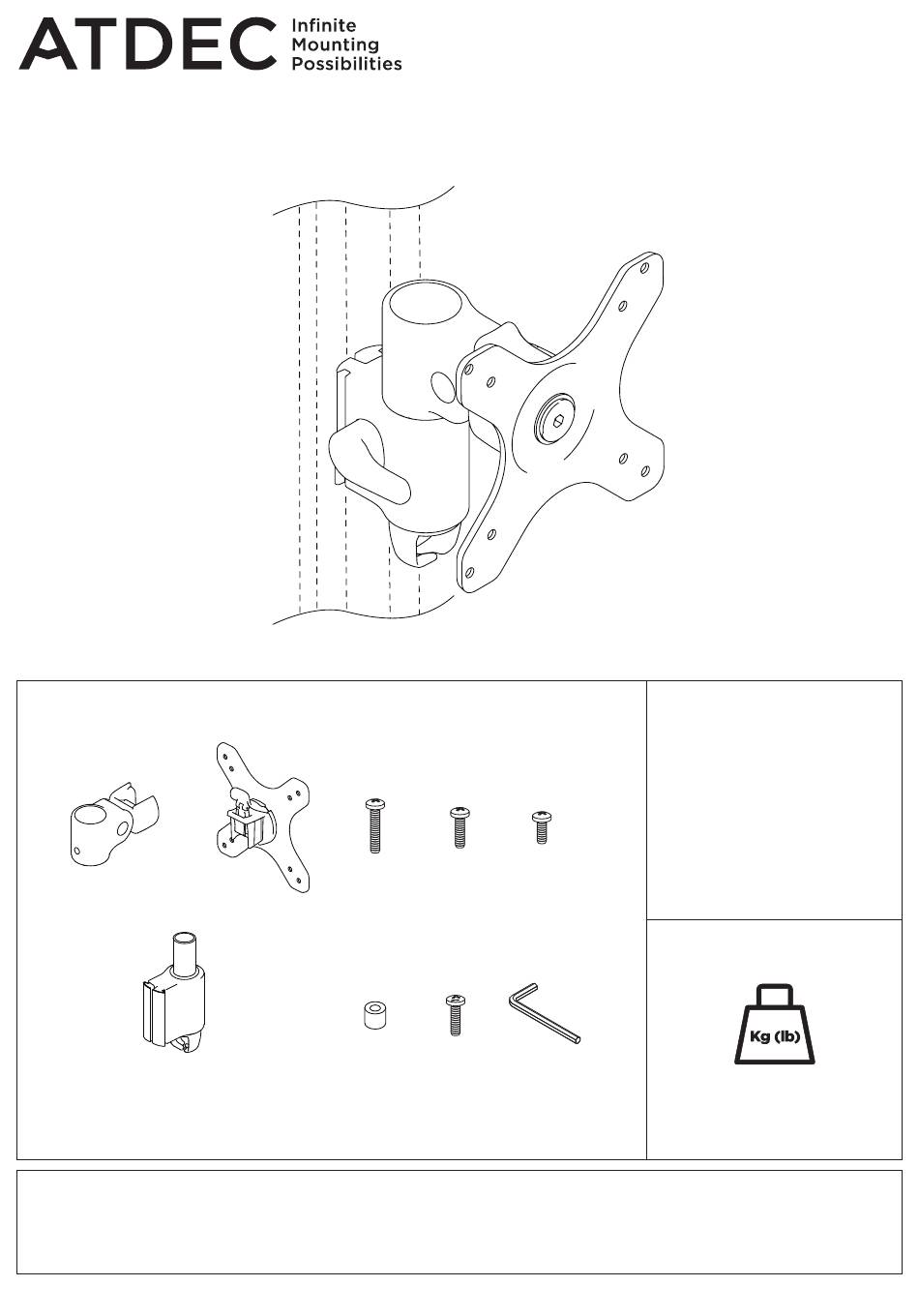 ATDEC Infinite Mounting Possibilities

Kg (lb)