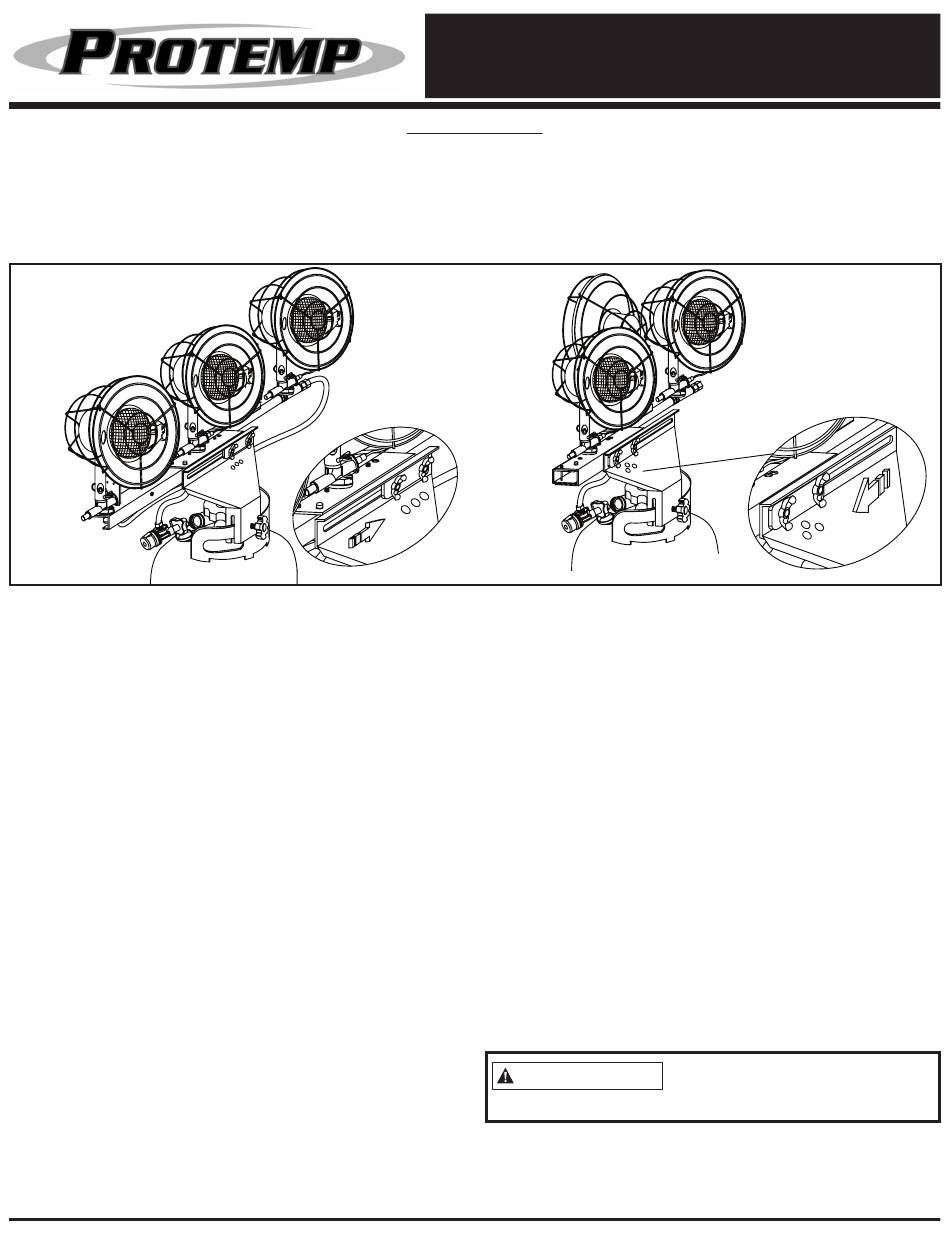 PROTEMP