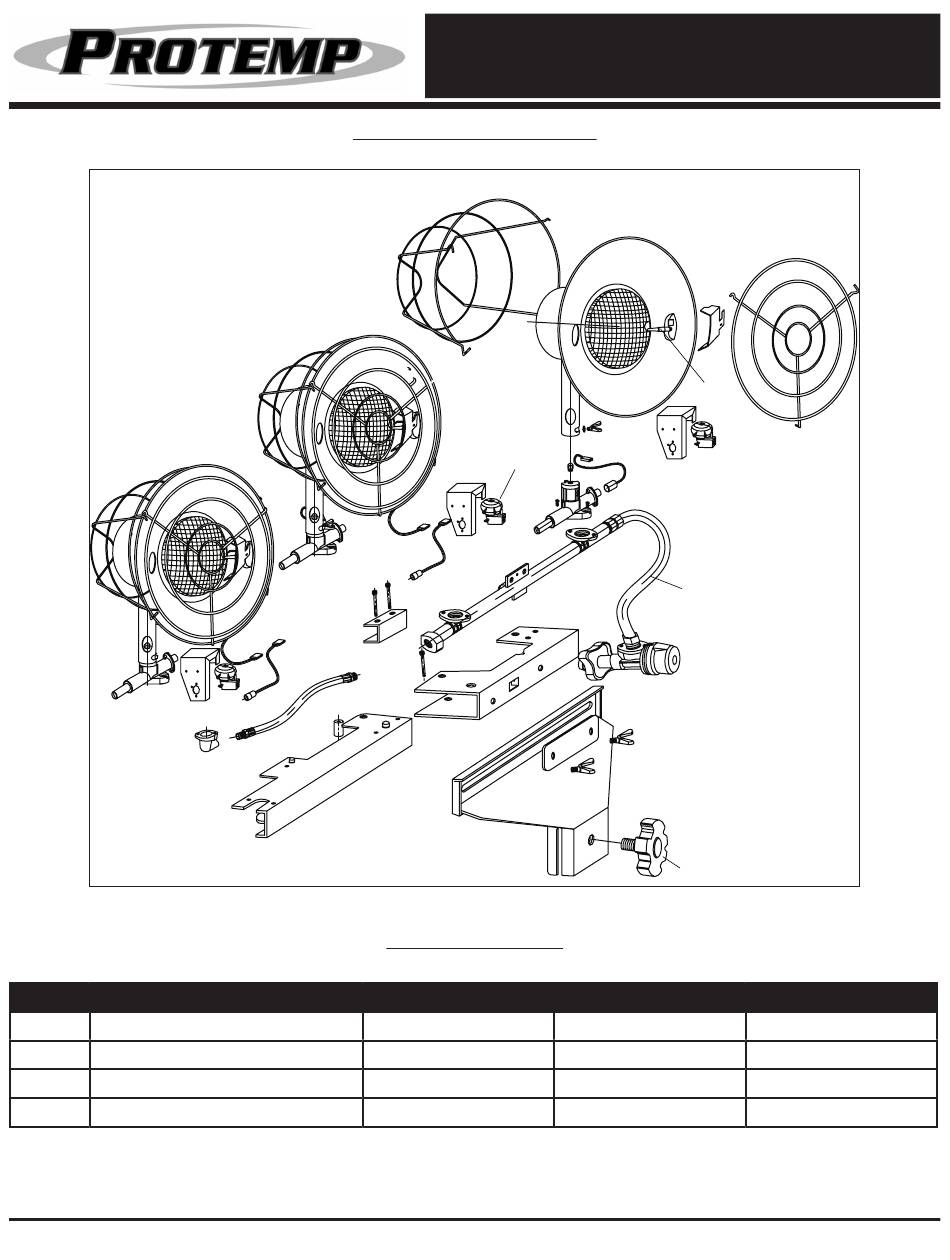 PROTEMP