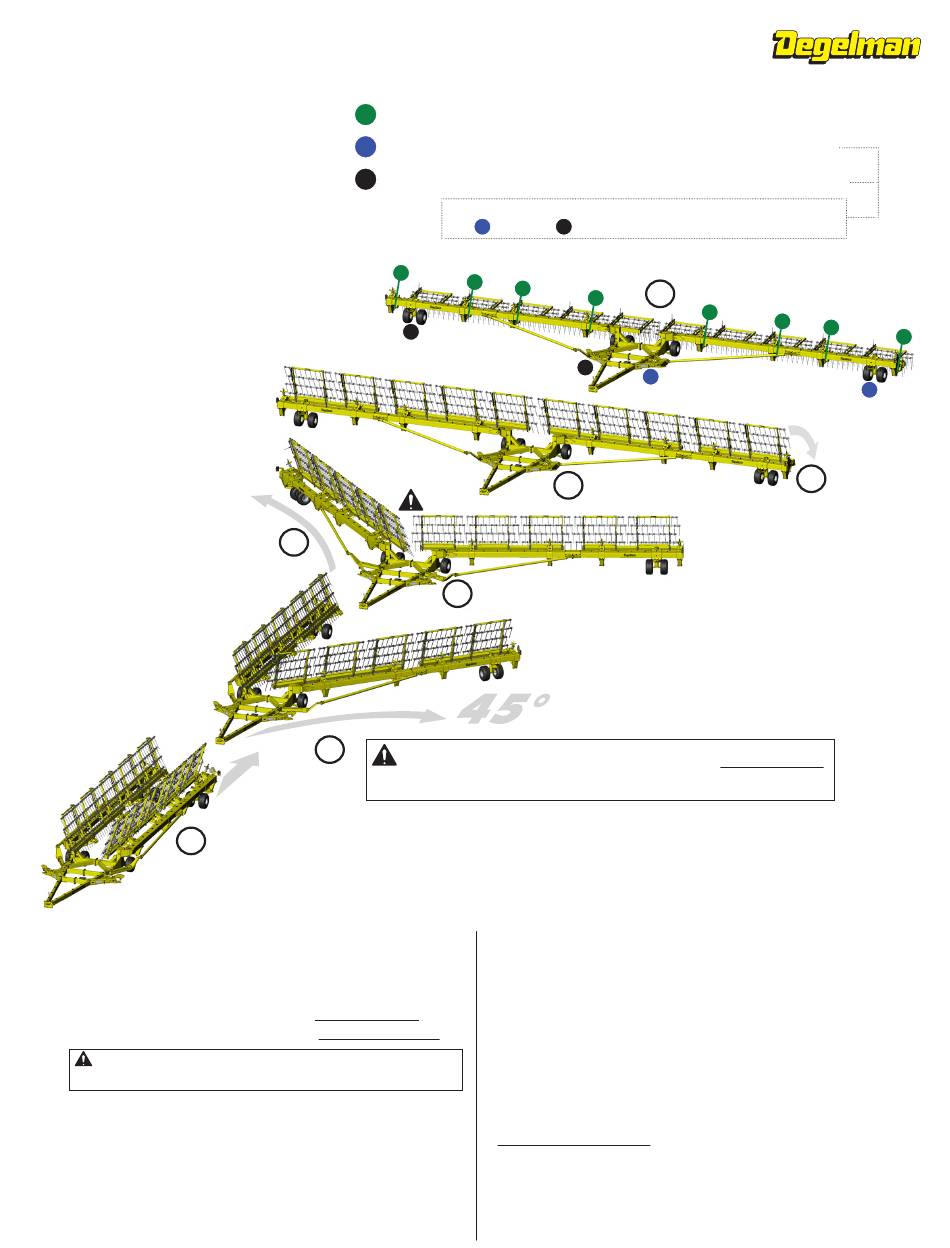 Degelman

45°