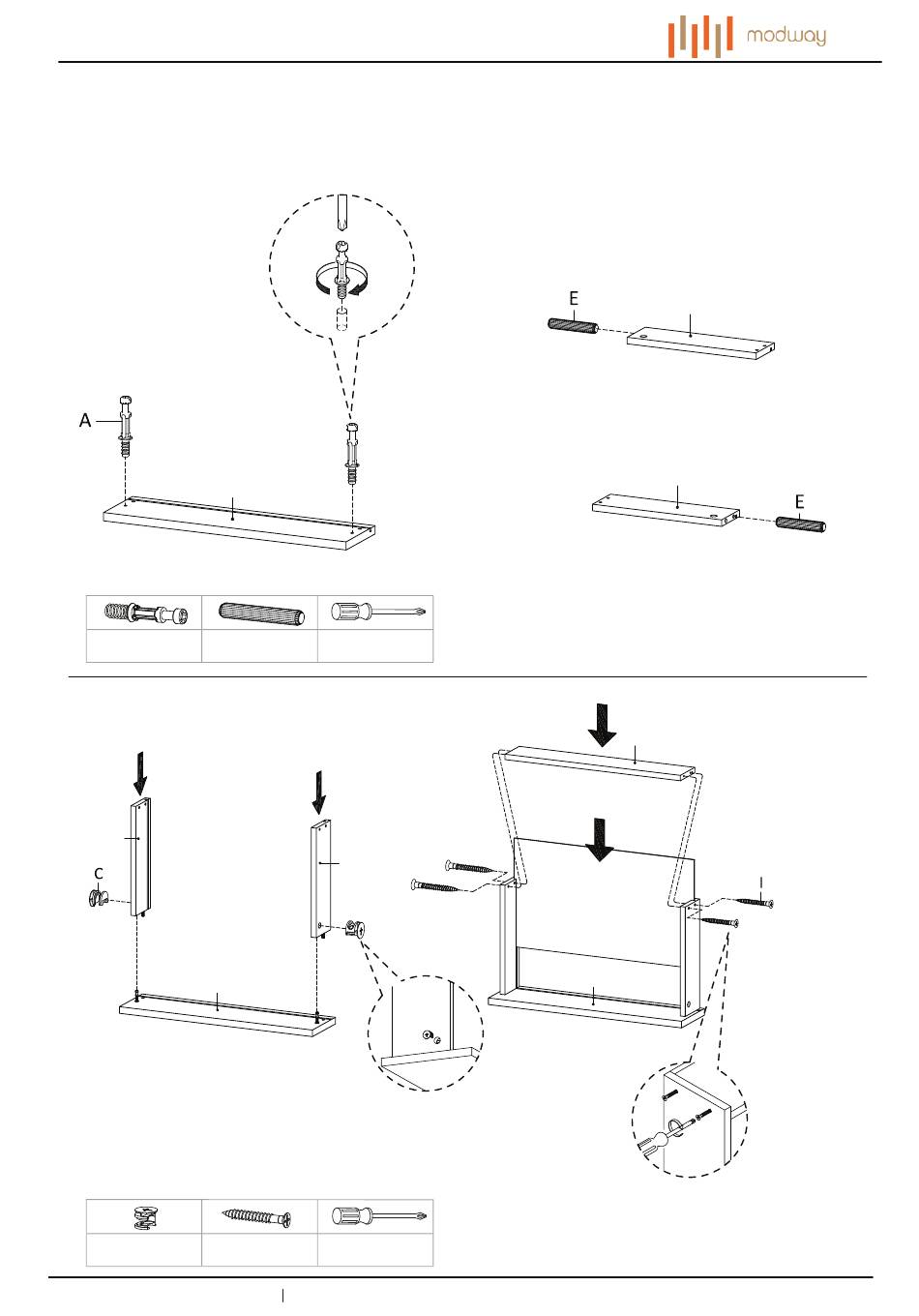 modway

E

A

E

C

I