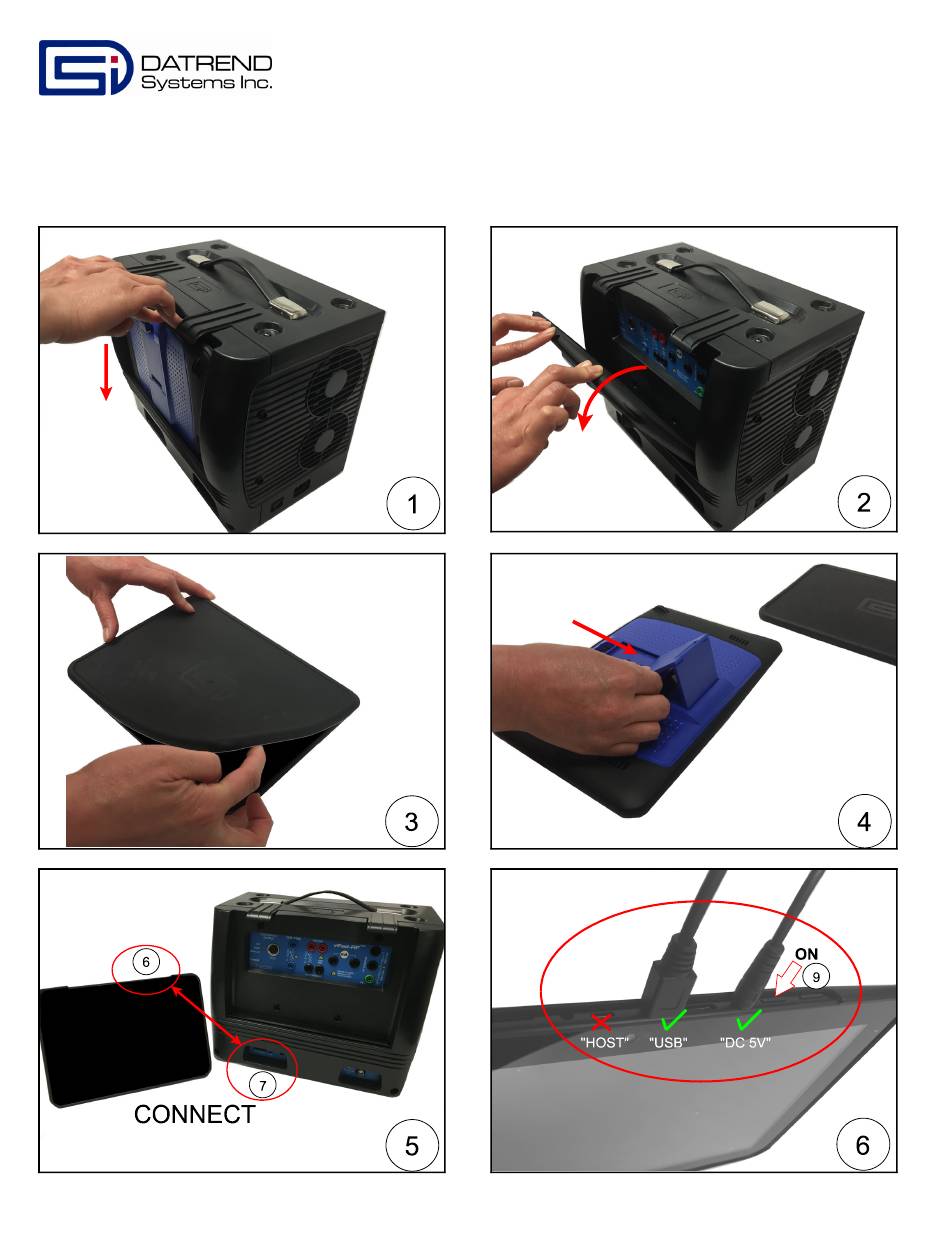 DATREND
Systems Inc.

1

2

3

4

6

7

CONNECT

5

ON

9

"HOST"

"USB"

"DC 5V"

6