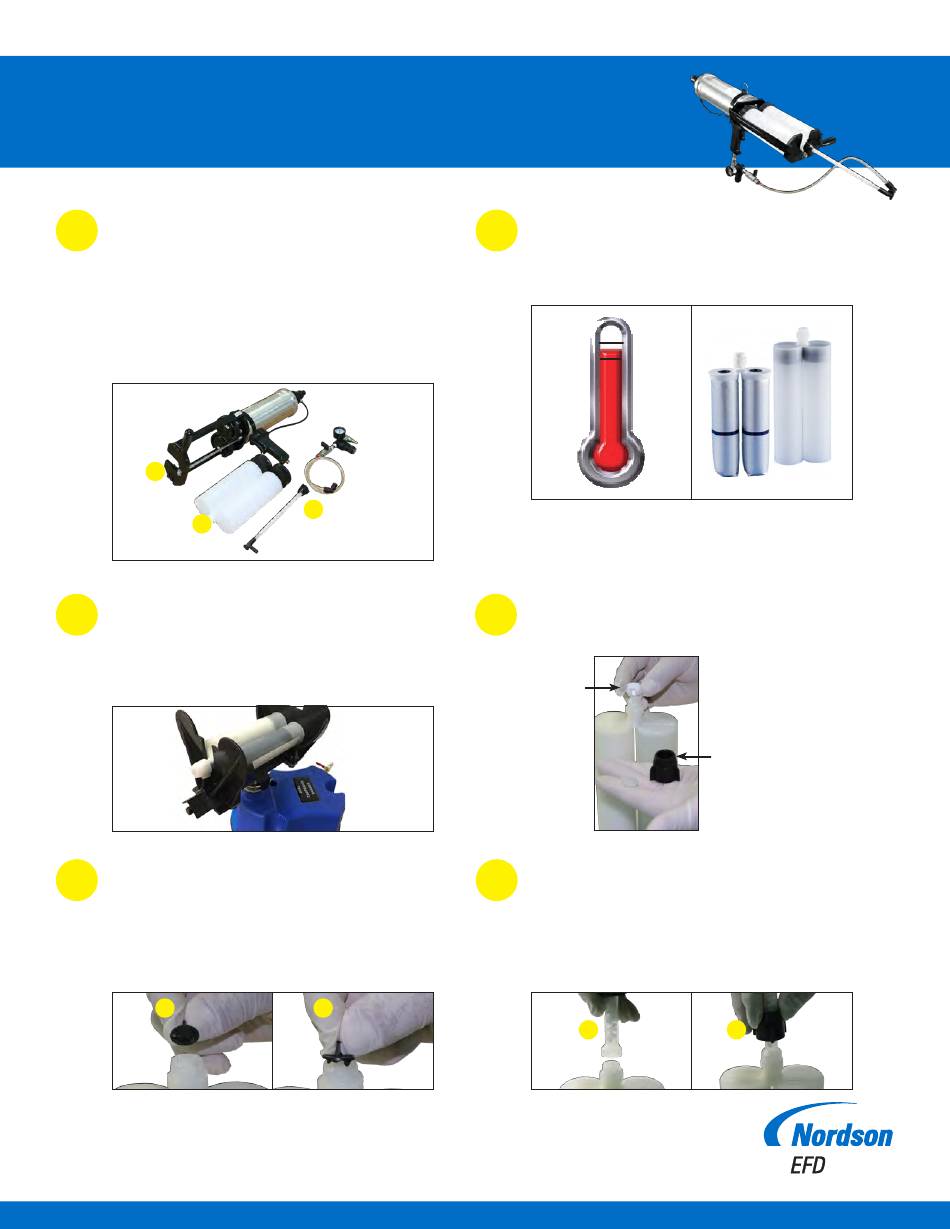 Nordson
EFD