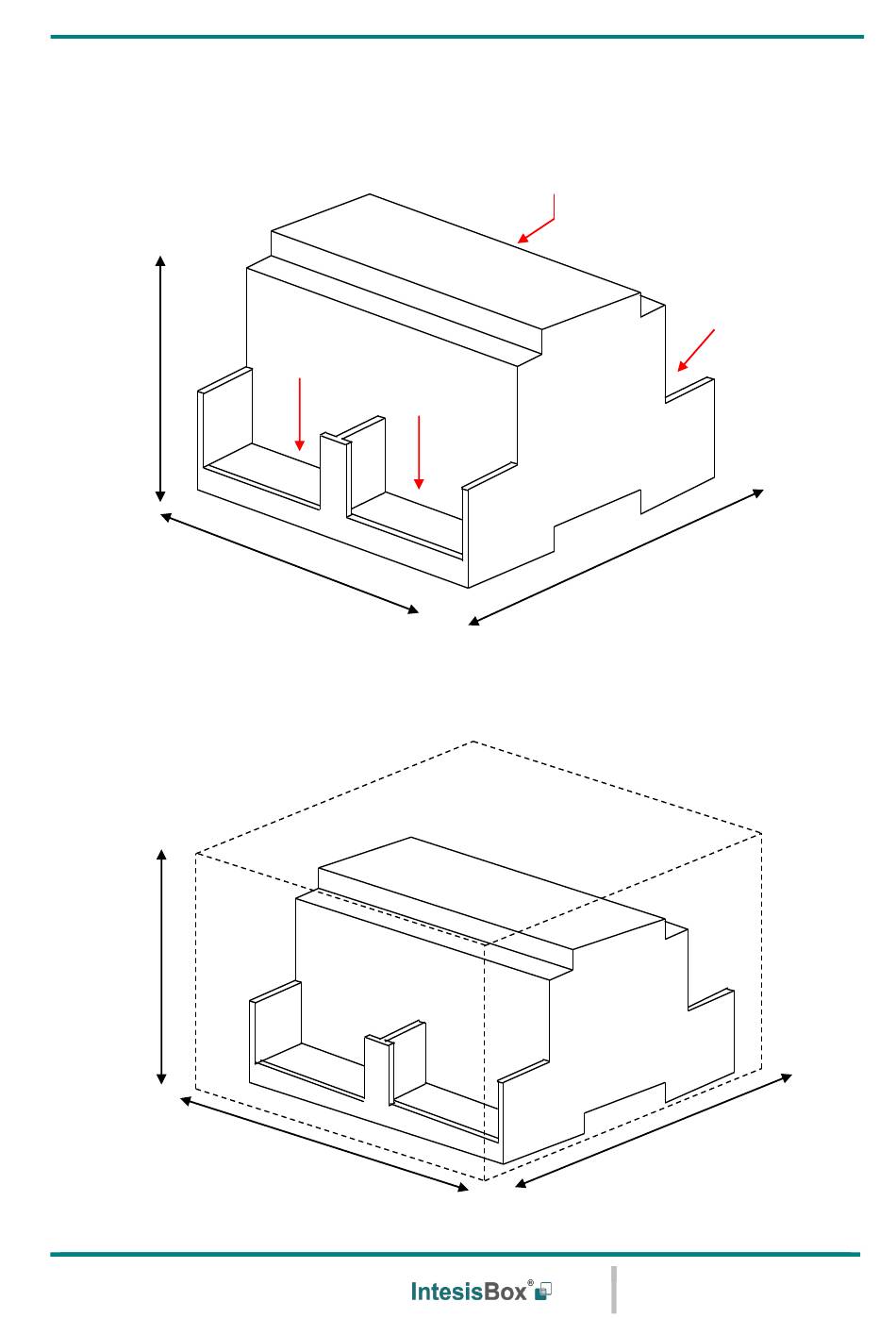 IntesisBox®