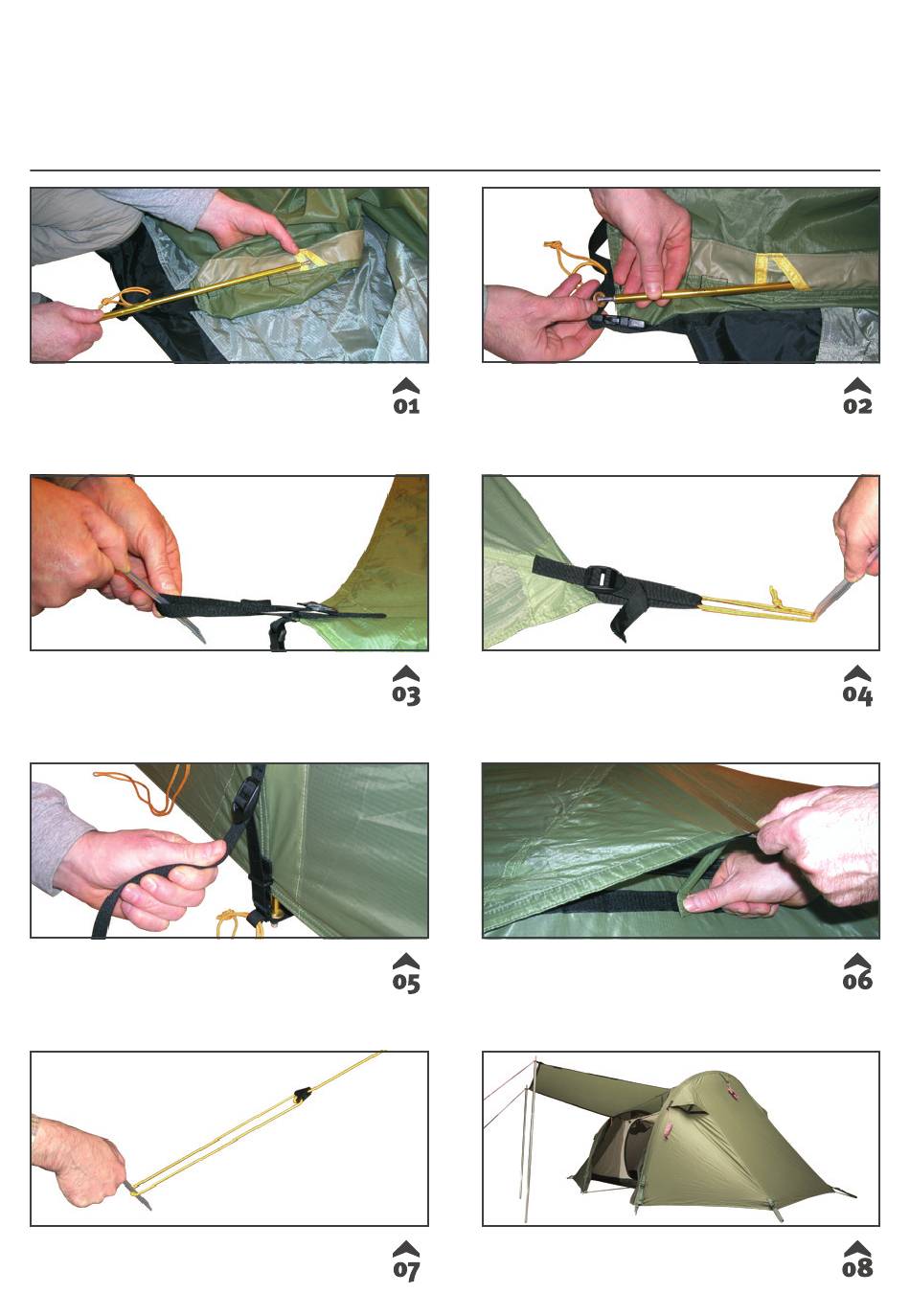 01

02

03

04

05

06

07

08