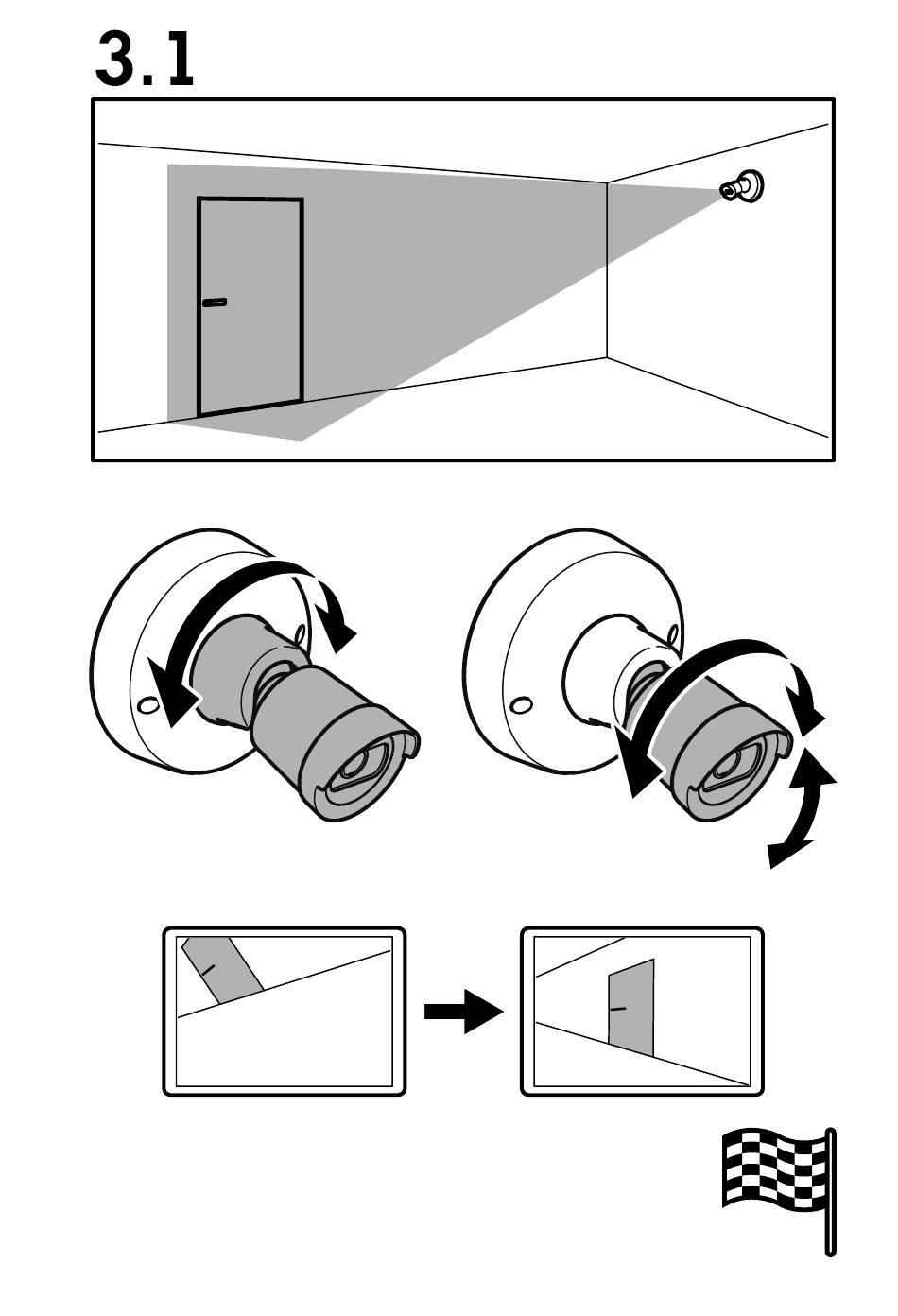 3.1