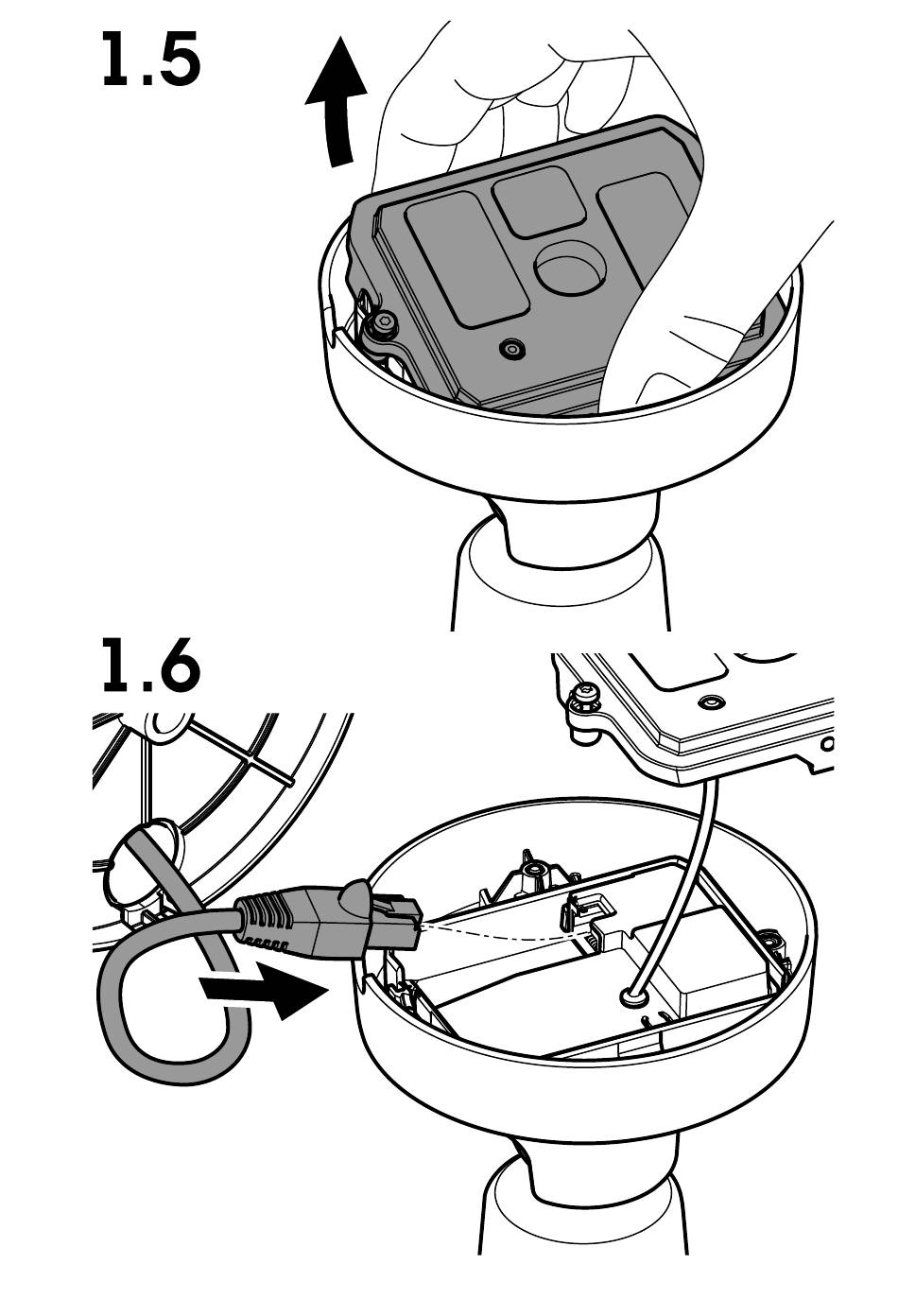 1.5

1.6