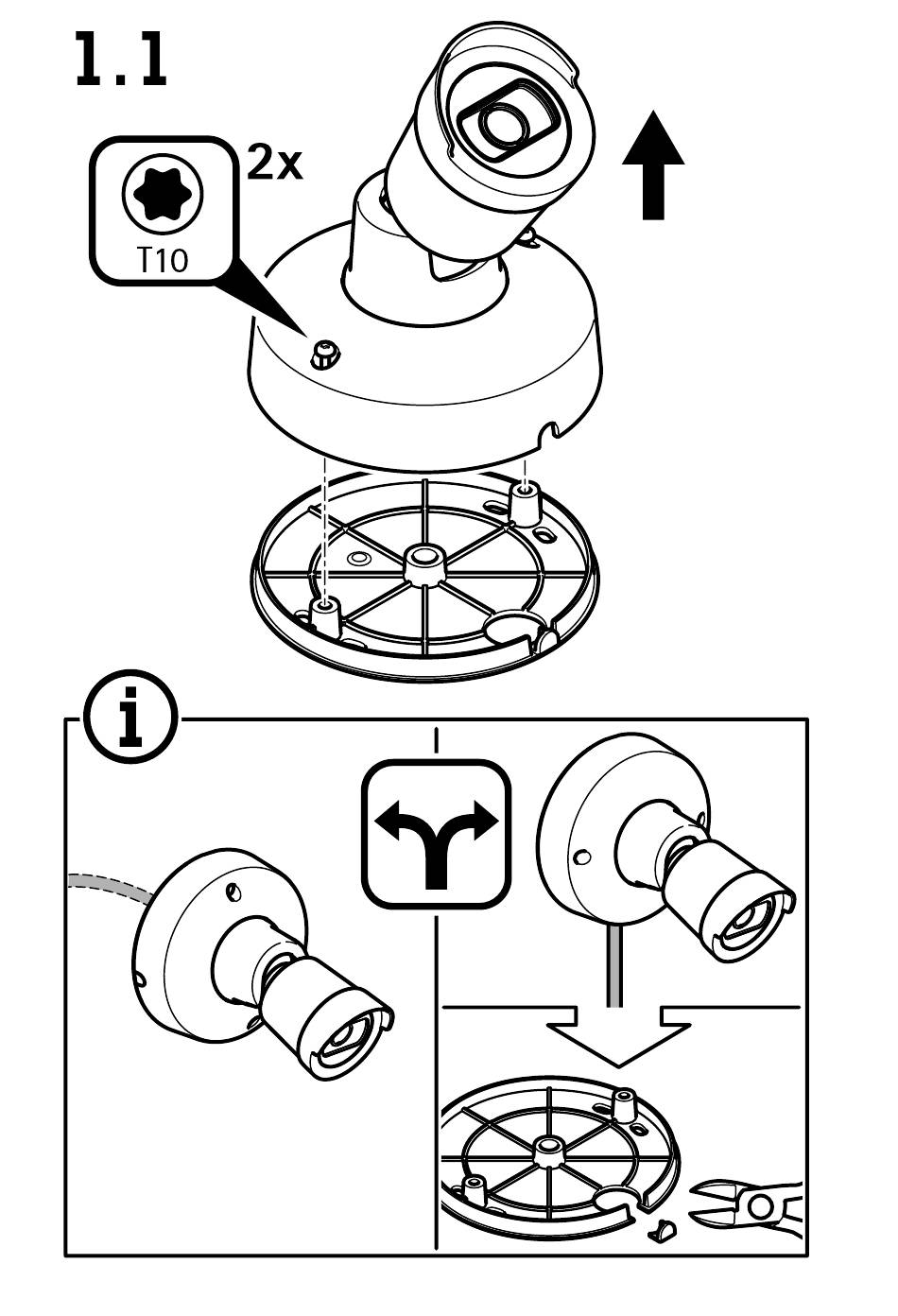 1.1

2x

T10

i