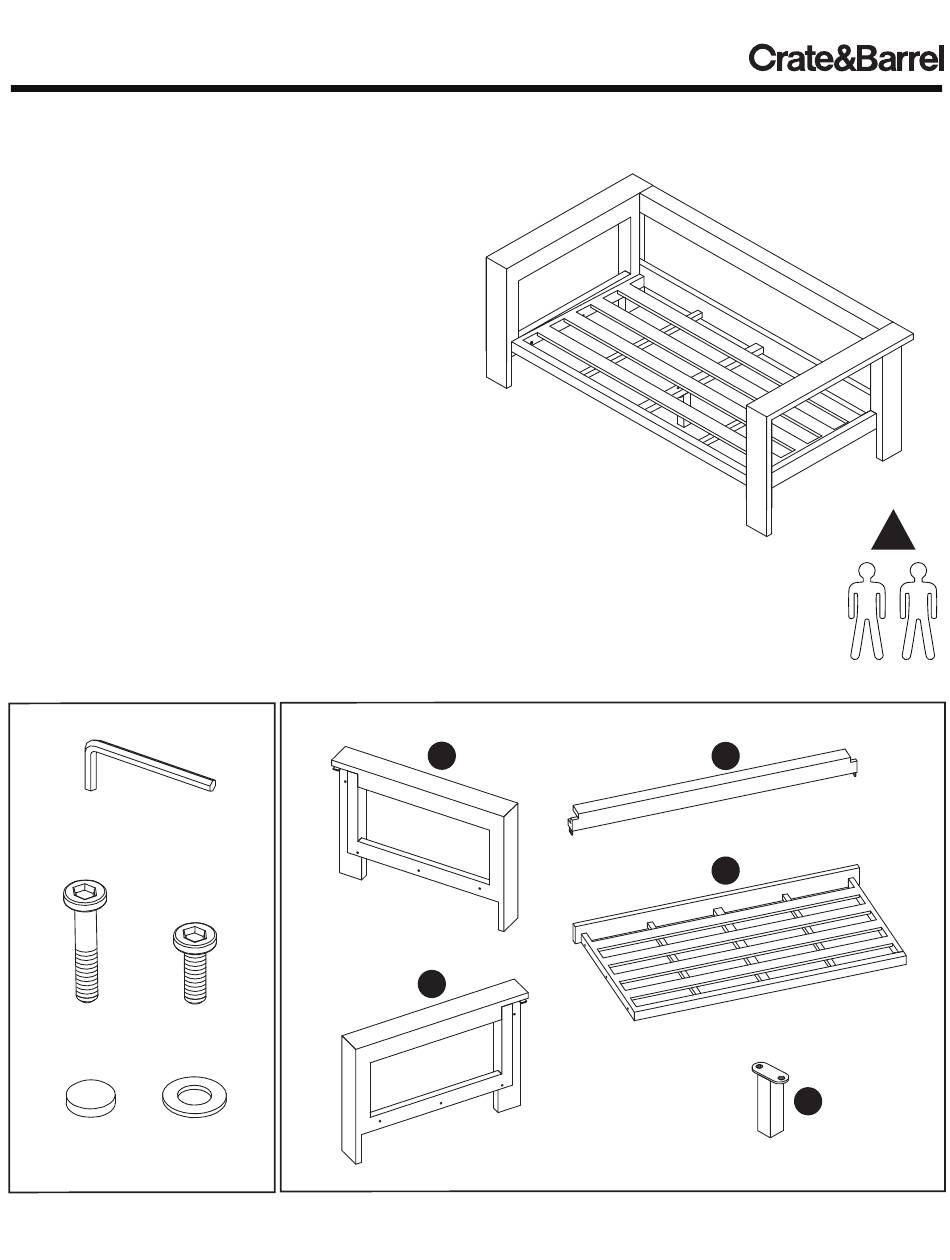 Crate&Barrel