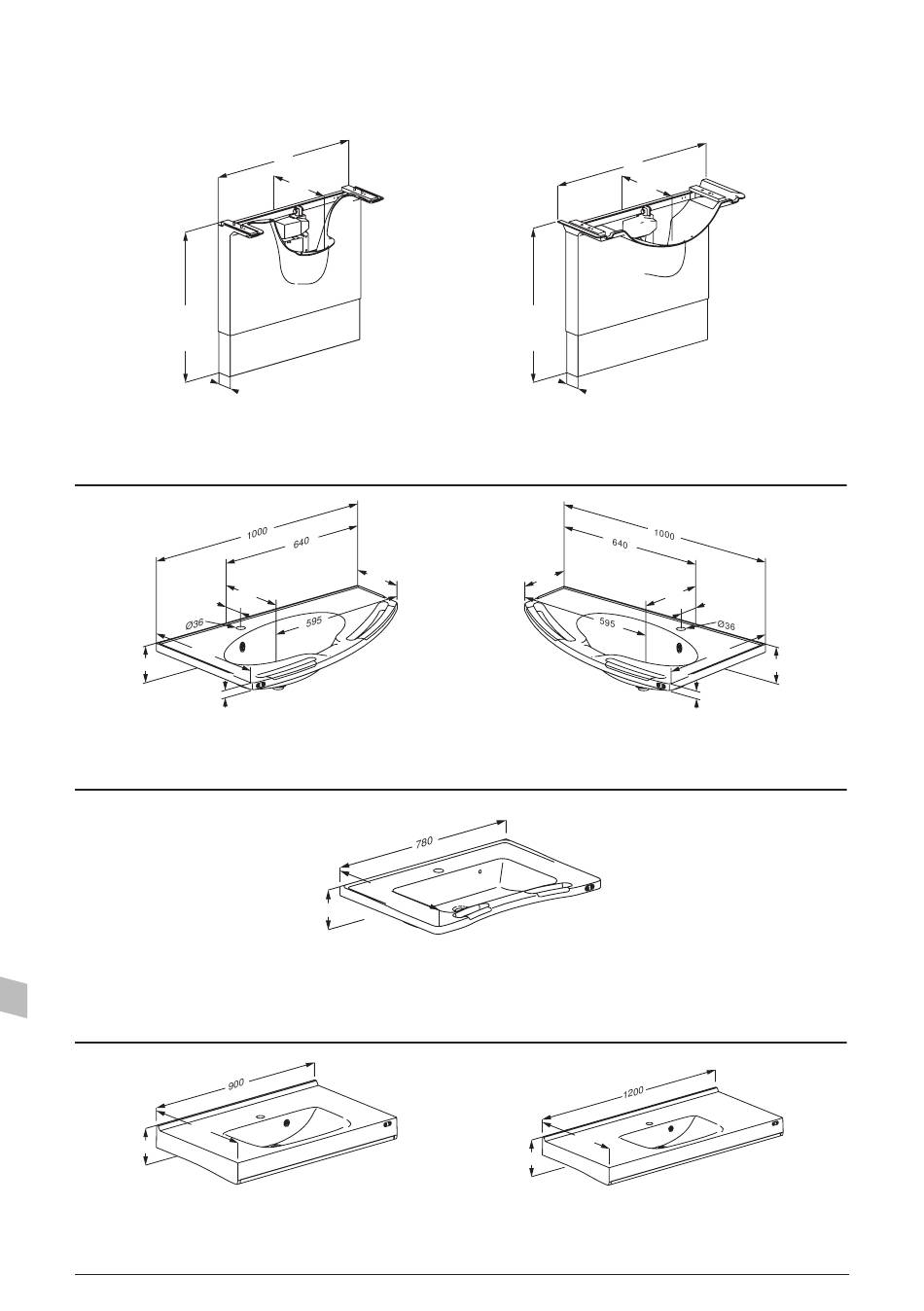 1000
640
Ø36
595

1000
640
595
Ø36

780

900

1200