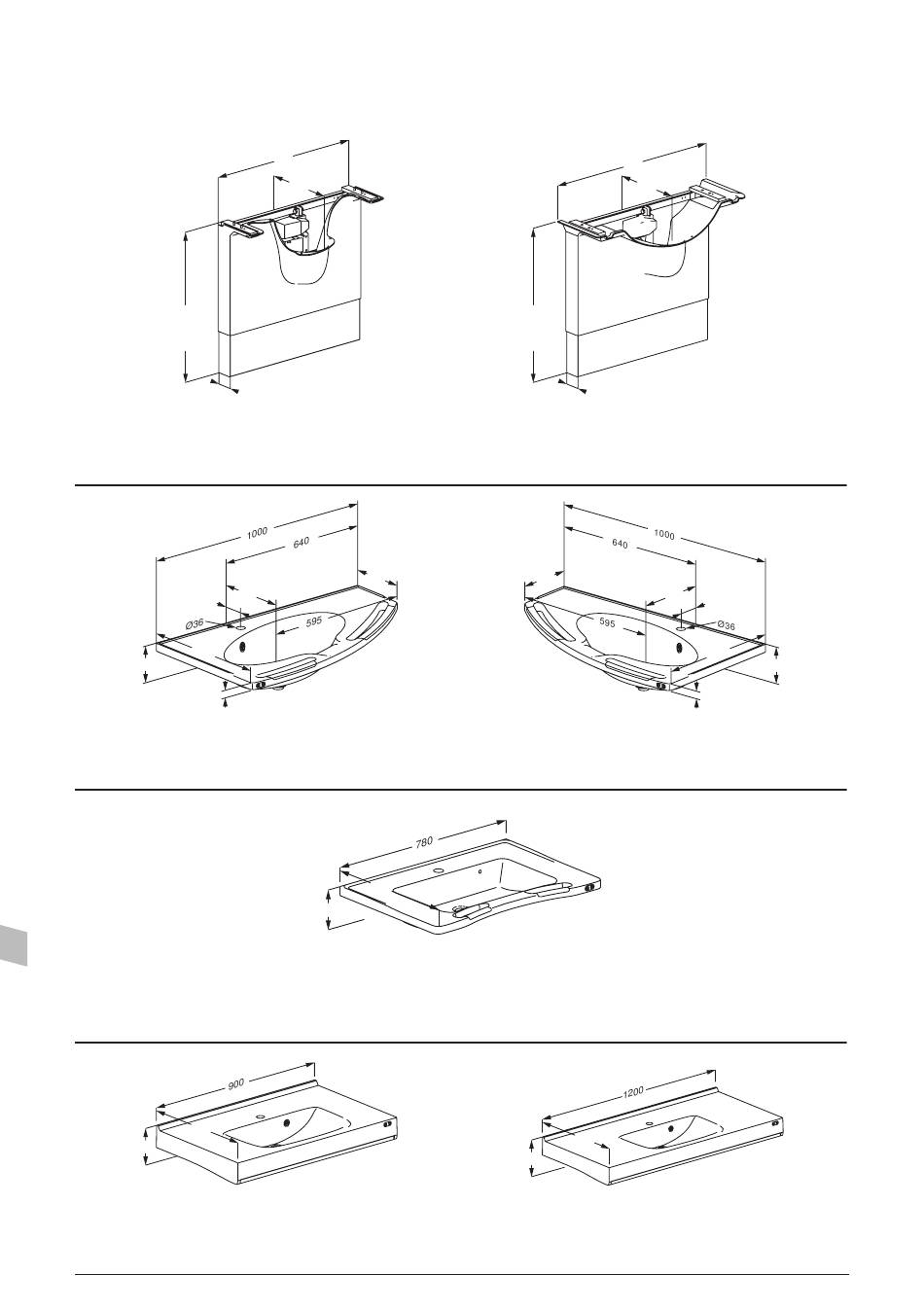 1000

640

Ø36

595

1000

640

595

Ø36

780

900

1200